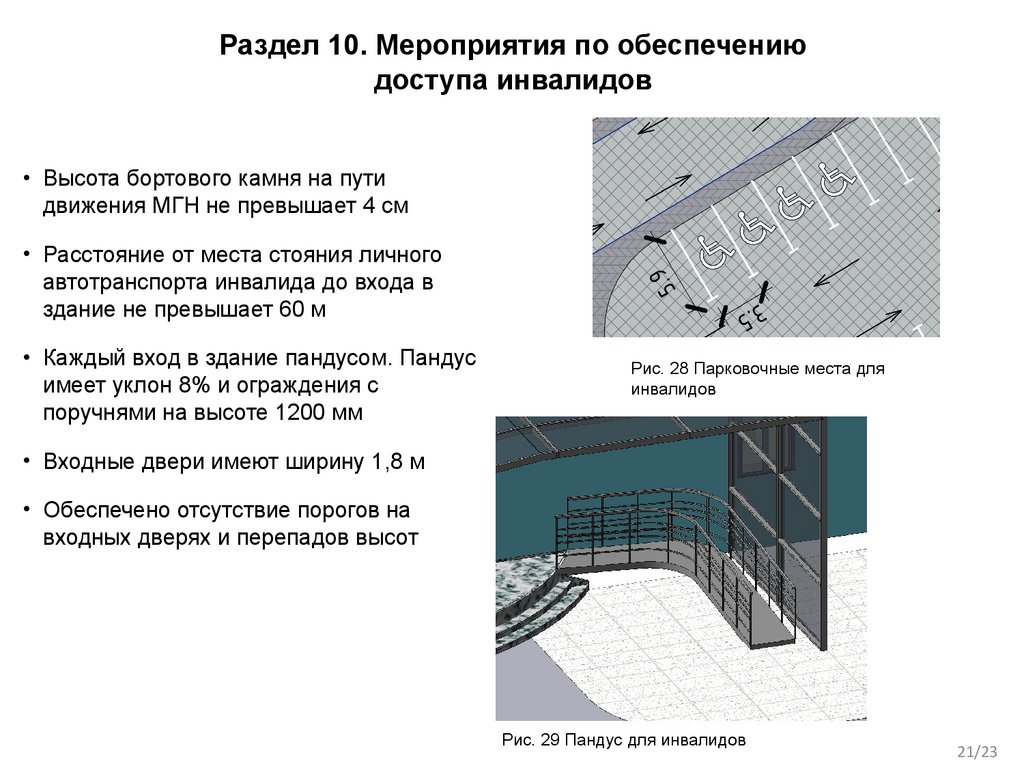 Раздел 10. Мероприятия по обеспечению доступа инвалидов

• Высота бортового камня на пути движения МГН не превышает 4 см

• Расстояние от места стояния личного автотранспорта инвалида до входа в здание не превышает 60 м

• Каждый вход в здание пандусом. Пандус имеет уклон 8% и ограждения с поручнями на высоте 1200 мм

• Входные двери имеют ширину 1,8 м

• Обеспечено отсутствие порогов на входных дверях и перепадов высот

5,9

3,5

Рис. 28 Парковочные места для инвалидов

Рис. 29 Пандус для инвалидов

21/23