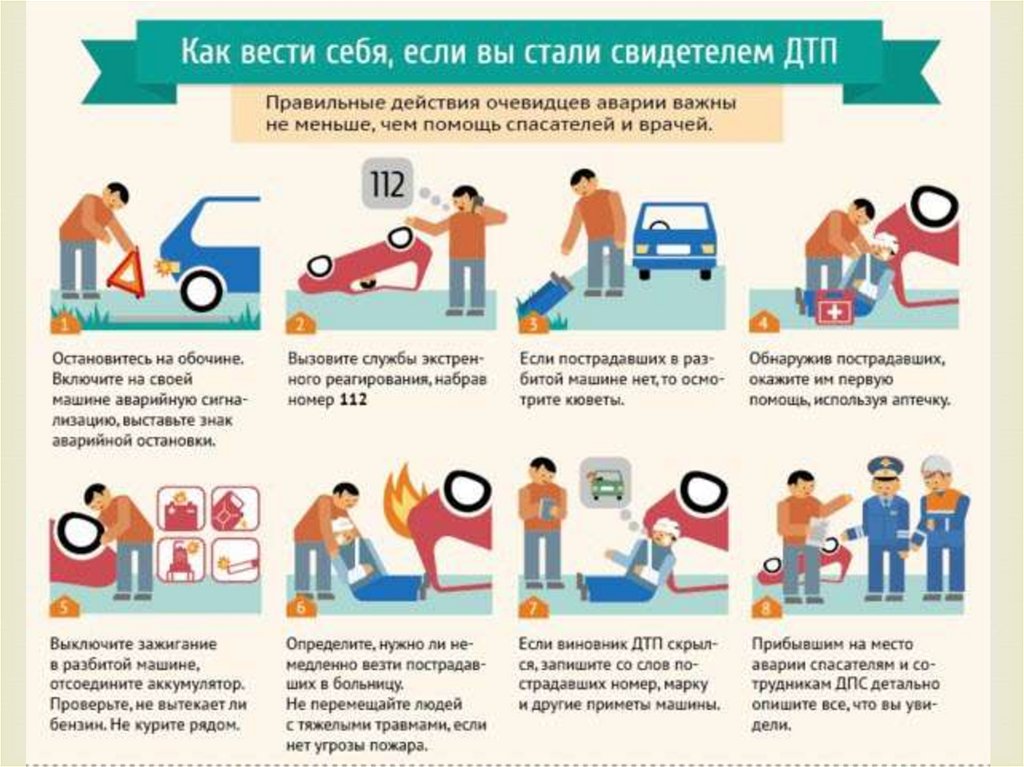 Как вести себя, если вы стали свидетелем ДТП

Правильные действия очевидцев аварии важны не меньше, чем помощь спасателей и врачей.

112

1

Остановитесь на обочине. Включите на своей машине аварийную сигнализацию, выставьте знак аварийной остановки.

2

Вызовите службы экстренного реагирования, набрав номер 112

3

Если пострадавших в разбитой машине нет, то осмотрите кюветы.

4

Обнаружив пострадавших, окажите им первую помощь, используя аптечку.

5

Выключите зажигание в разбитой машине, отсоедините аккумулятор. Проверьте, не вытекает ли бензин. Не курите рядом.

6

Определите, нужно ли немедленно везти пострадавших в больницу. Не перемещайте людей с тяжелыми травмами, если нет угрозы пожара.

7

Если виновник ДТП скрылся, запишите со слов пострадавших номер, марку и другие приметы машины.

8

Прибывшим на место аварии спасателям и сотрудникам ДПС детально опишите все, что вы увидели.