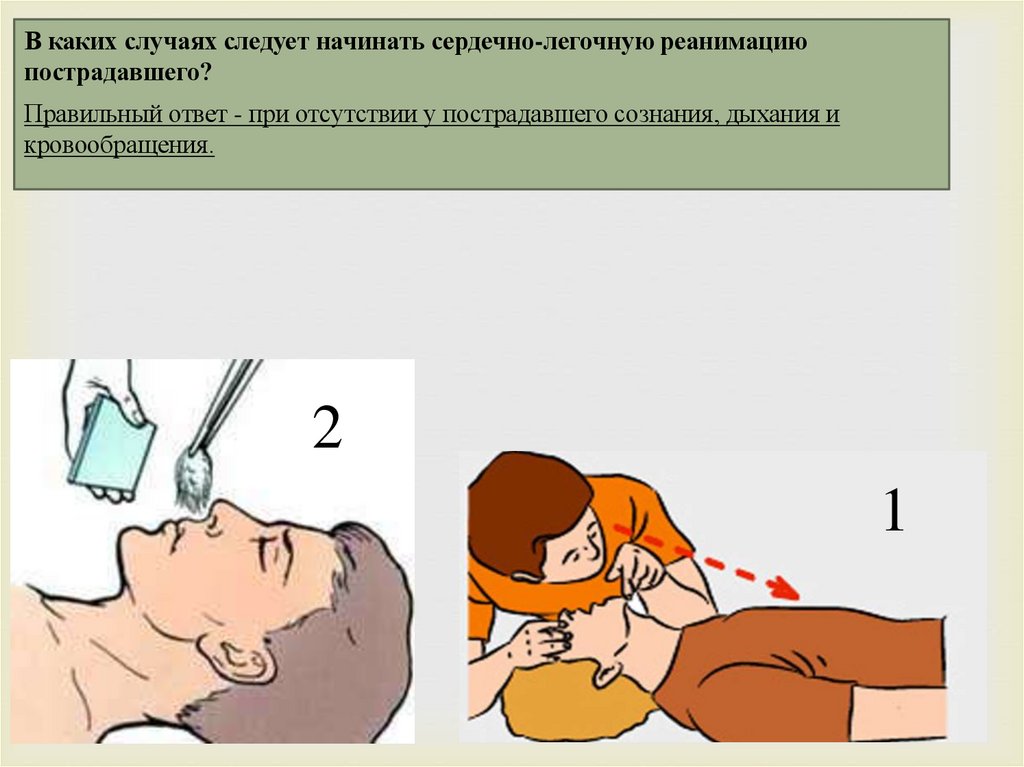 В каких случаях следует начинать сердечно-легочную реанимацию пострадавшего?

Правильный ответ - при отсутствии у пострадавшего сознания, дыхания и кровообращения.

2

1