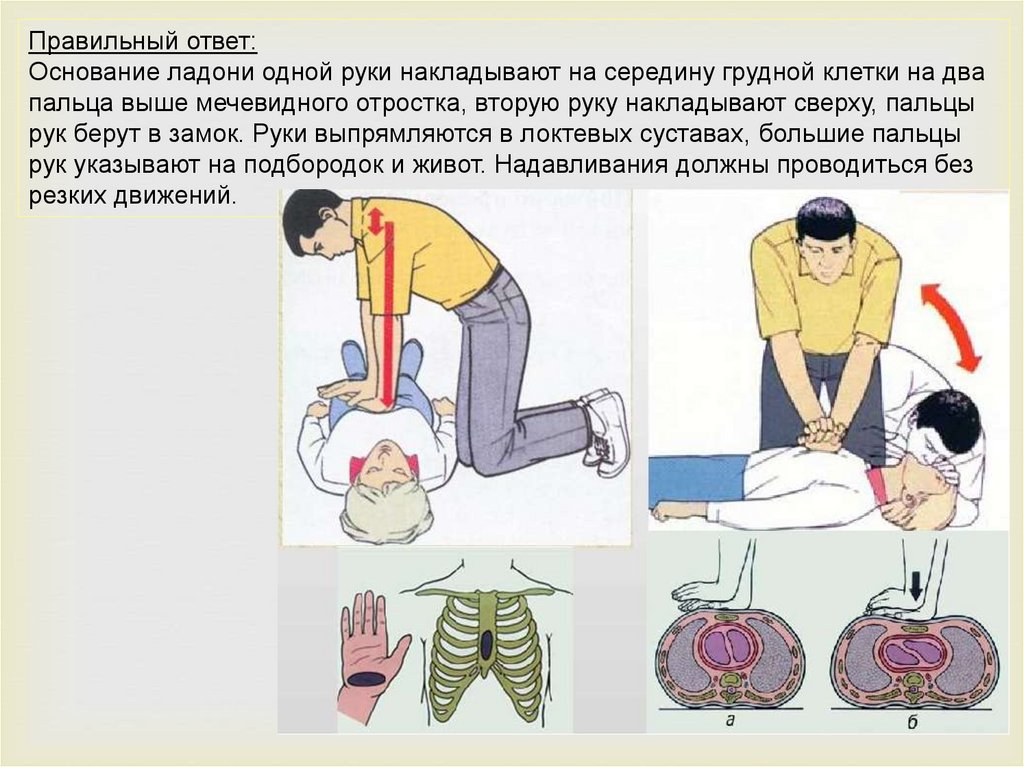 Правильный ответ:
Основание ладони одной руки накладывают на середину грудной клетки на два пальца выше мечевидного отростка, вторую руку накладывают сверху, пальцы рук берут в замок. Руки выпрямляются в локтевых суставах, большие пальцы рук указывают на подбородок и живот. Надавливания должны проводиться без резких движений.

а

б