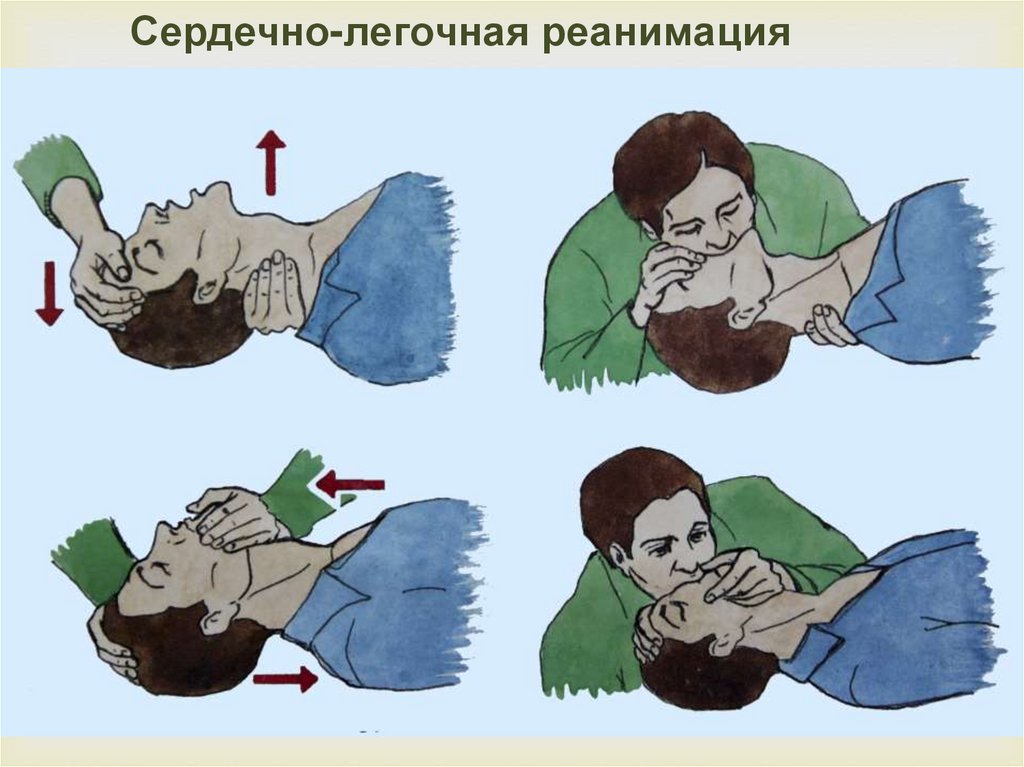 Сердечно-легочная реанимация