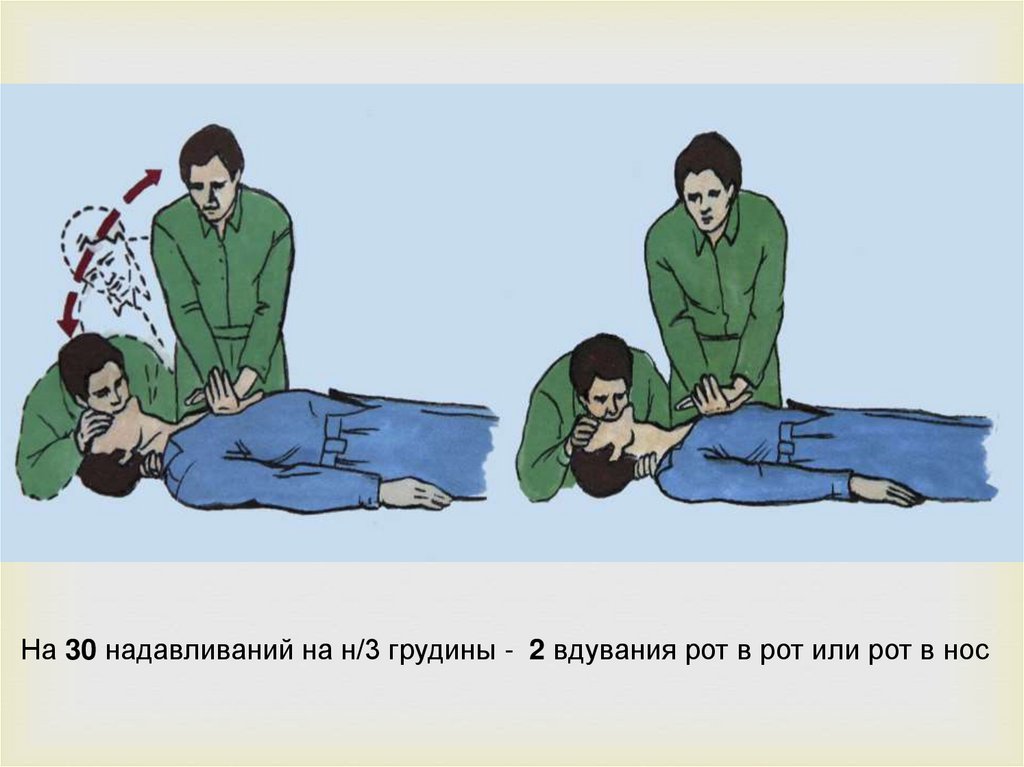 На 30 надавливаний на н/3 грудины - 2 вдувания рот в рот или рот в нос