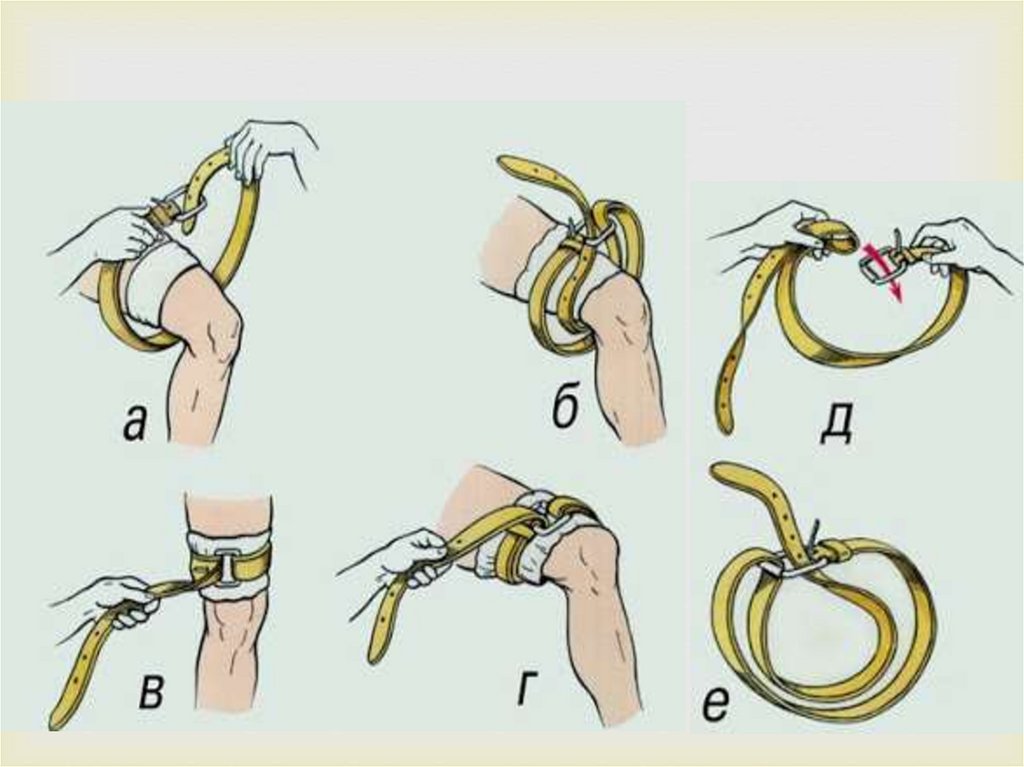 а

б

д

в

г

е