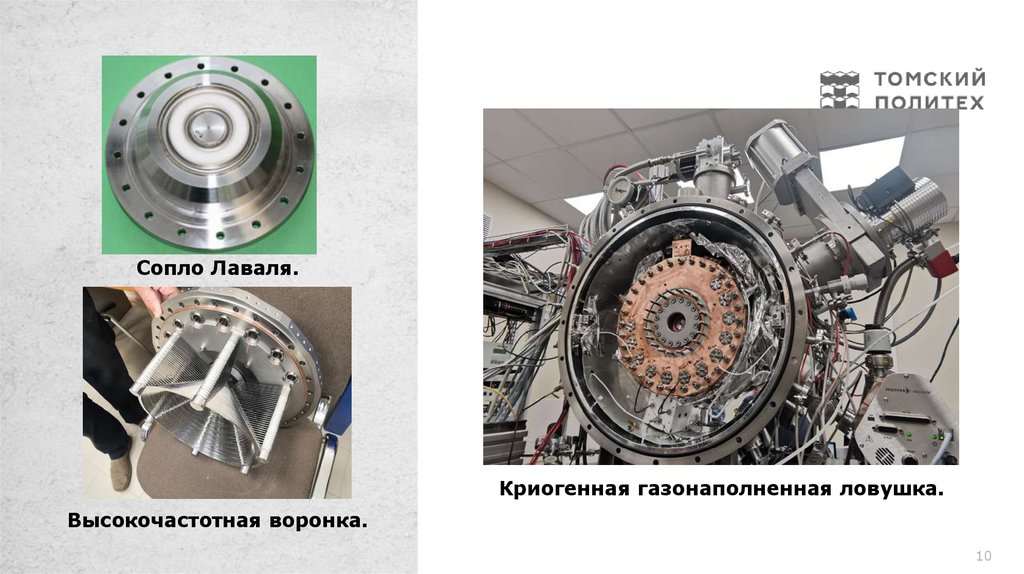 ТОМСКИЙ
ПОЛИТЕХ

Сопло Лаваля.

Высокочастотная воронка.

Криогенная газонаполненная ловушка.

10