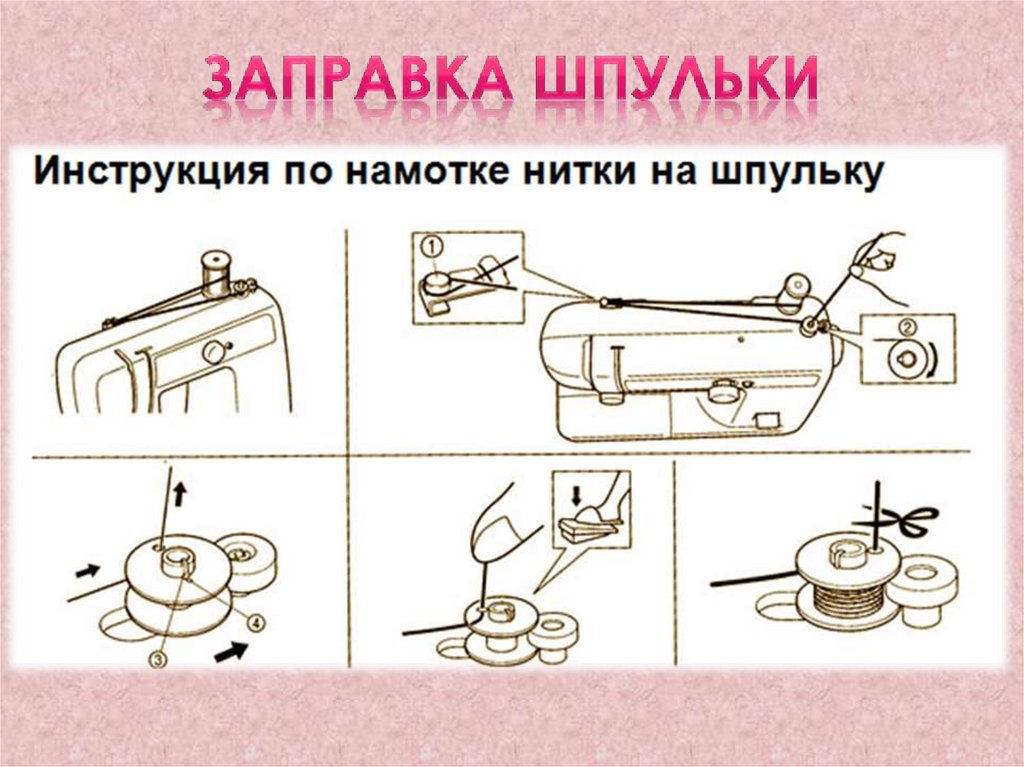 ЗАПРАВКА ШПУЛЬКИ

Инструкция по намотке нитки на шпульку

①

②

③

④