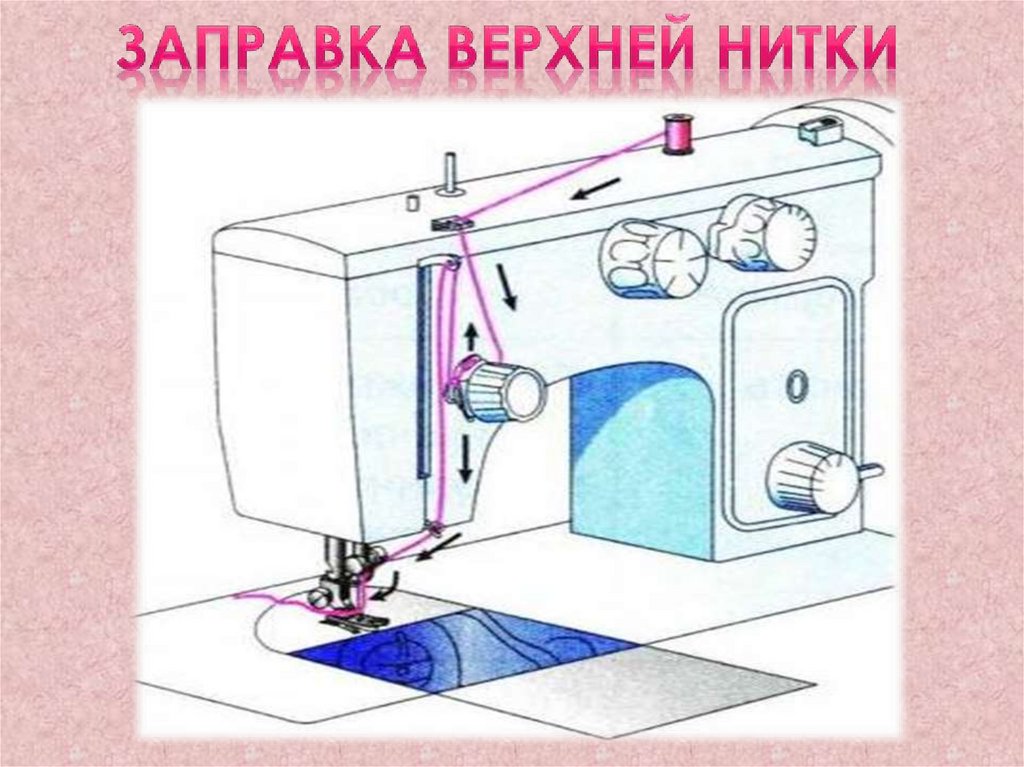 ЗАПРАВКА ВЕРХНЕЙ НИТКИ