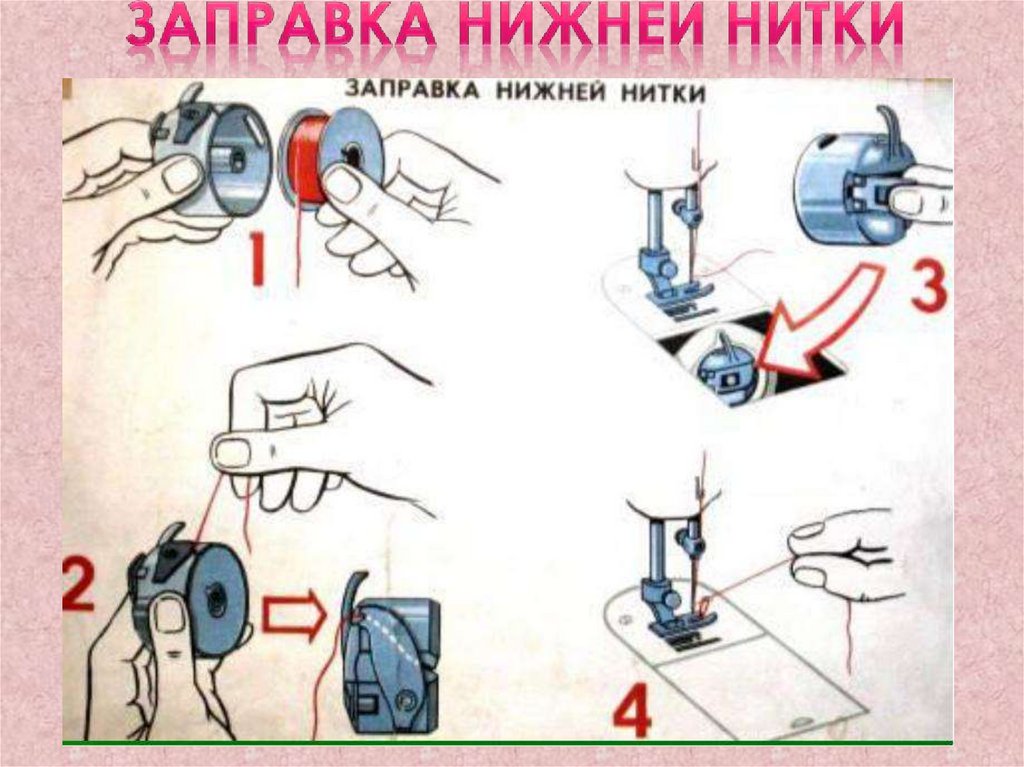 ЗАПРАВКА НИЖНЕЙ НИТКИ

ЗАПРАВКА НИЖНЕЙ НИТКИ

1

3

2

4