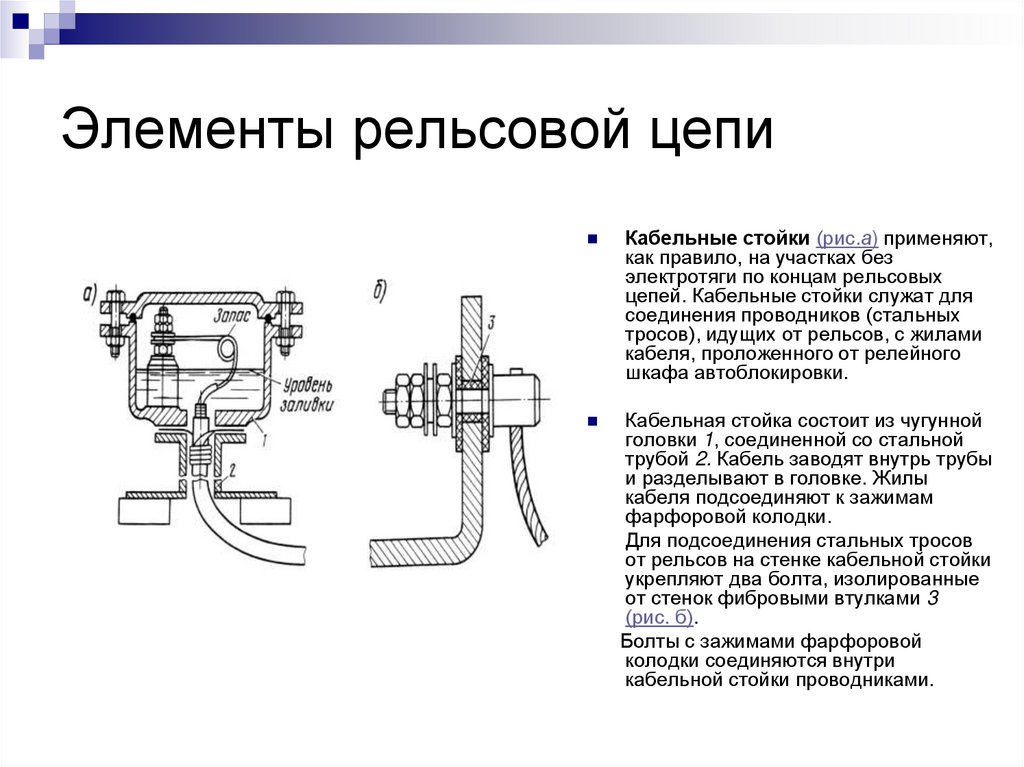 Элементы рельсовой цепи

а)

Запас

Уровень заливки

1

2

б)

3

Кабельные стойки (рис.а) применяют, как правило, на участках без электротяги по концам рельсовых цепей. Кабельные стойки служат для соединения проводников (стальных тросов), идущих от рельсов, с жилами кабеля, проложенного от релейного шкафа автоблокировки.

Кабельная стойка состоит из чугунной головки 1, соединенной со стальной трубой 2. Кабель заводят внутрь трубы и разделывают в головке. Жилы кабеля подсоединяют к зажимам фарфоровой колодки.

Для подсоединения стальных тросов от рельсов на стенке кабельной стойки укрепляют два болта, изолированные от стенок фибровыми втулками 3 (рис. б).

Болты с зажимами фарфоровой колодки соединяются внутри кабельной стойки проводниками.