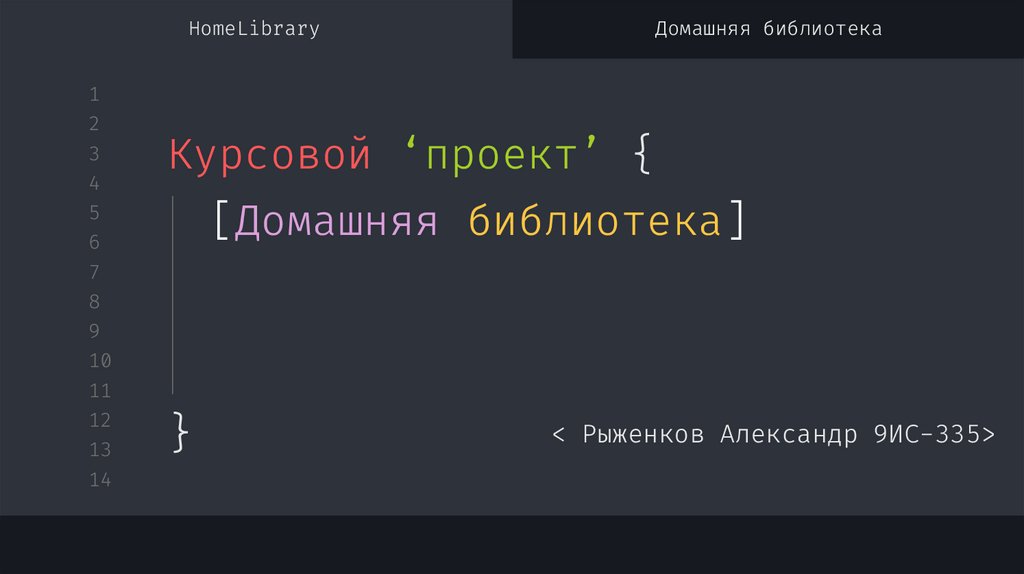 HomeLibrary

Домашняя библиотека

1
2
3
4
5
6
7
8
9
10
11
12
13
14

Курсовой ‘проект’ {

[Домашняя библиотека]

}

< Рыженков Александр 9ИС-335>