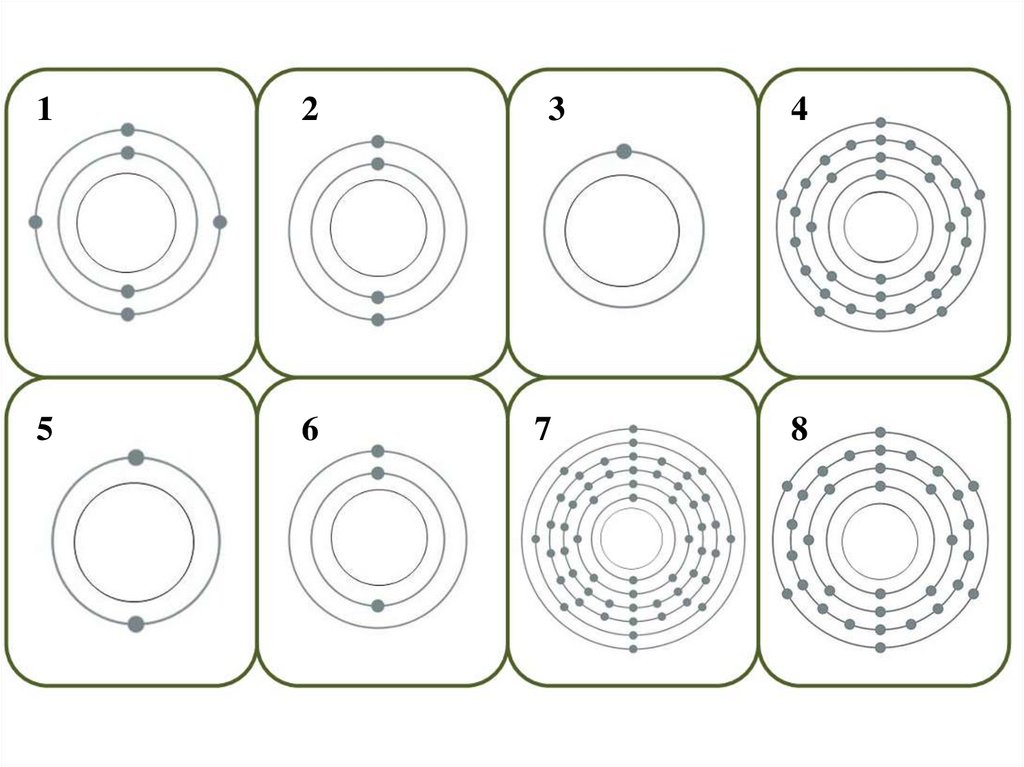 1

2

3

4

5

6

7

8