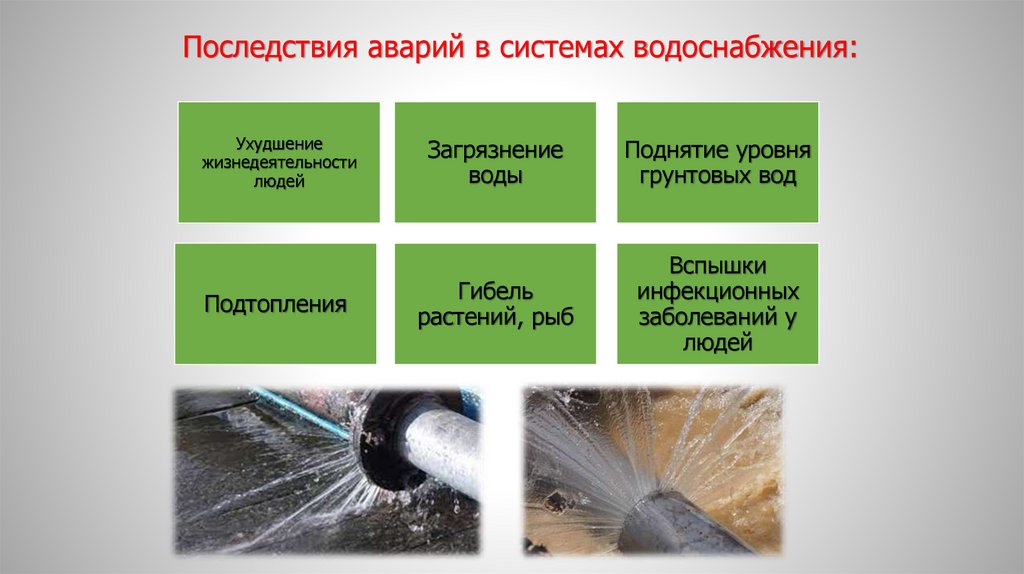 Последствия аварий в системах водоснабжения:

Ухудшение жизнедеятельности людей

Загрязнение воды

Поднятие уровня грунтовых вод

Подтопления

Гибель растений, рыб

Вспышки инфекционных заболеваний у людей