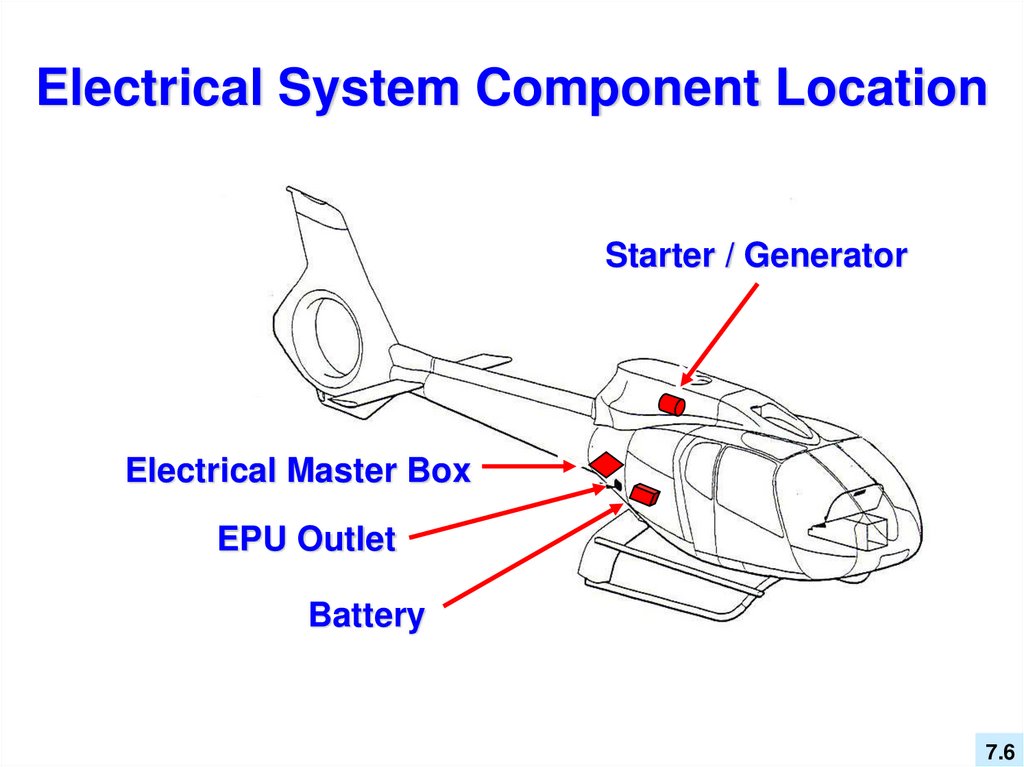 Electrical System Component Location

Starter / Generator

Electrical Master Box

EPU Outlet

Battery

7.6