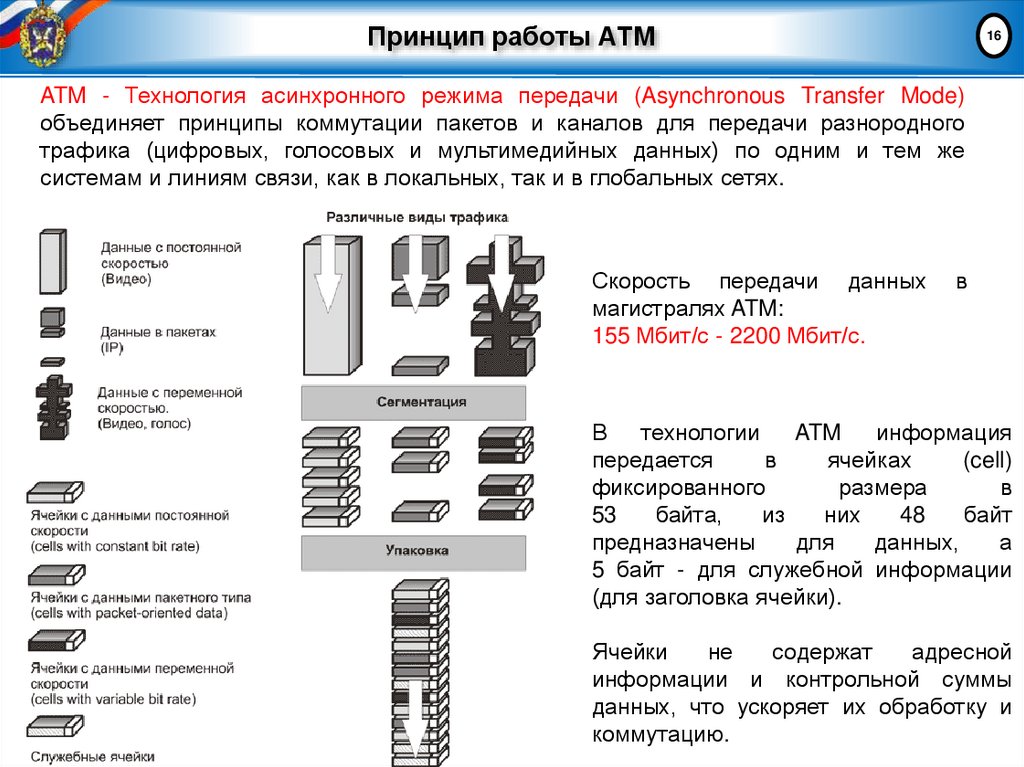 Принцип работы АТМ

16

АТМ - Технология асинхронного режима передачи (Asynchronous Transfer Mode) объединяет принципы коммутации пакетов и каналов для передачи разнородного трафика (цифровых, голосовых и мультимедийных данных) по одним и тем же системам и линиям связи, как в локальных, так и в глобальных сетях.

Данные с постоянной скоростью (Видео)

Данные в пакетах (IP)

Данные с переменной скоростью. (Видео, голос)

Ячейки с данными постоянной скорости (cells with constant bit rate)

Ячейки с данными пакетного типа (cells with packet-oriented data)

Ячейки с данными переменной скорости (cells with variable bit rate)

Служебные ячейки

Различные виды трафика

Сегментация

Упаковка

Скорость передачи данных в магистралях АТМ:
155 Мбит/с - 2200 Мбит/с.

В технологии АТМ информация передается в ячейках (cell) фиксированного размера в 53 байта, из них 48 байт предназначены для данных, а 5 байт - для служебной информации (для заголовка ячейки).

Ячейки не содержат адресной информации и контрольной суммы данных, что ускоряет их обработку и коммутацию.