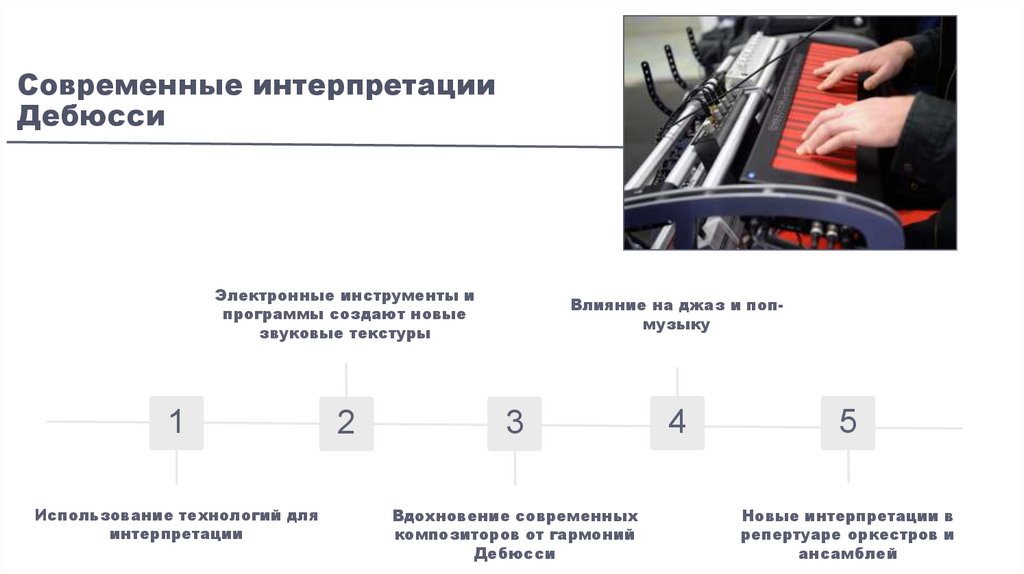 Современные интерпретации Дебюсси

Электронные инструменты и программы создают новые звуковые текстуры

Влияние на джаз и поп-музыку

1

2

3

4

5

Использование технологий для интерпретации

Вдохновение современных композиторов от гармоний Дебюсси

Новые интерпретации в репертуаре оркестров и ансамблей