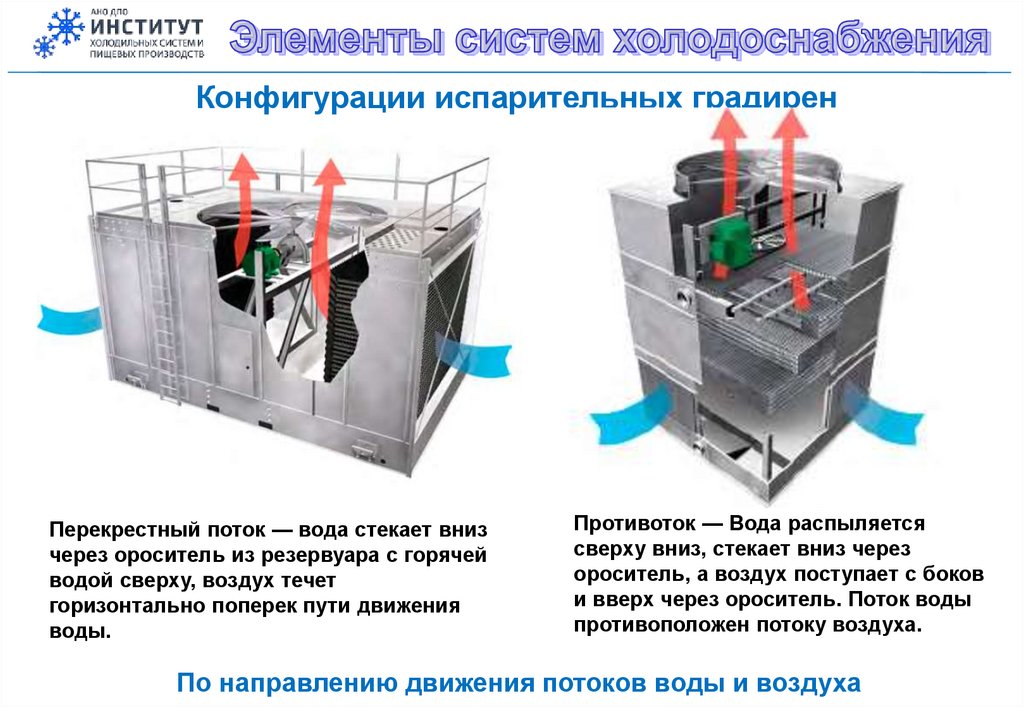 АНО ДПО ИНСТИТУТ ХОЛОДИЛЬНЫХ СИСТЕМ И ПИЩЕВЫХ ПРОИЗВОДСТВ

Элементы систем холодоснабжения

Конфигурации испарительных градирен

Перекрестный поток — вода стекает вниз через ороситель из резервуара с горячей водой сверху, воздух течет горизонтально поперек пути движения воды.

Противоток — Вода распыляется сверху вниз, стекает вниз через ороситель, а воздух поступает с боков и вверх через ороситель. Поток воды противоположен потоку воздуха.

По направлению движения потоков воды и воздуха