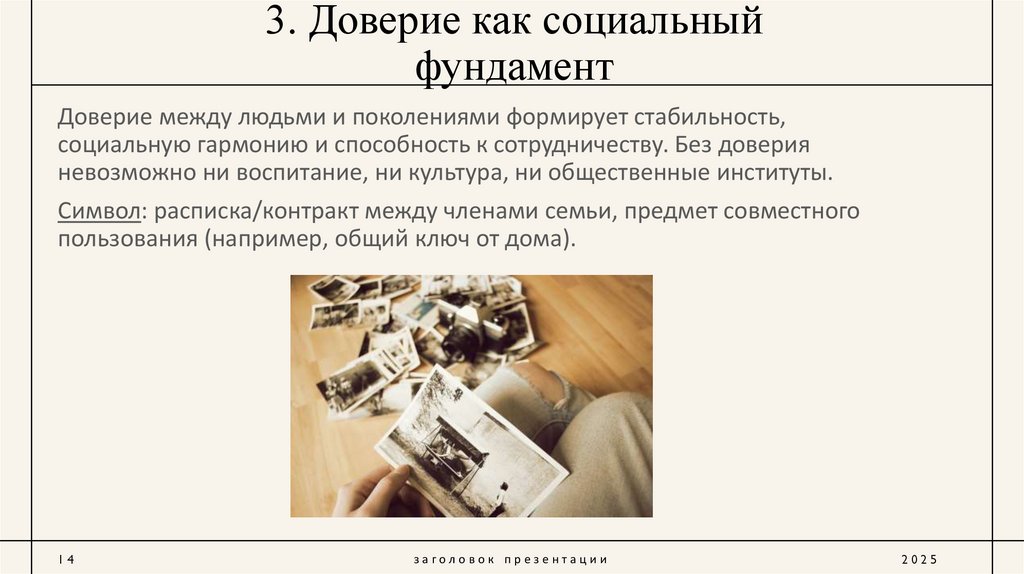 3. Доверие как социальный фундамент

Доверие между людьми и поколениями формирует стабильность, социальную гармонию и способность к сотрудничеству. Без доверия невозможно ни воспитание, ни культура, ни общественные институты.

Символ: расписка/контракт между членами семьи, предмет совместного пользования (например, общий ключ от дома).

14

заголовок презентации

2025