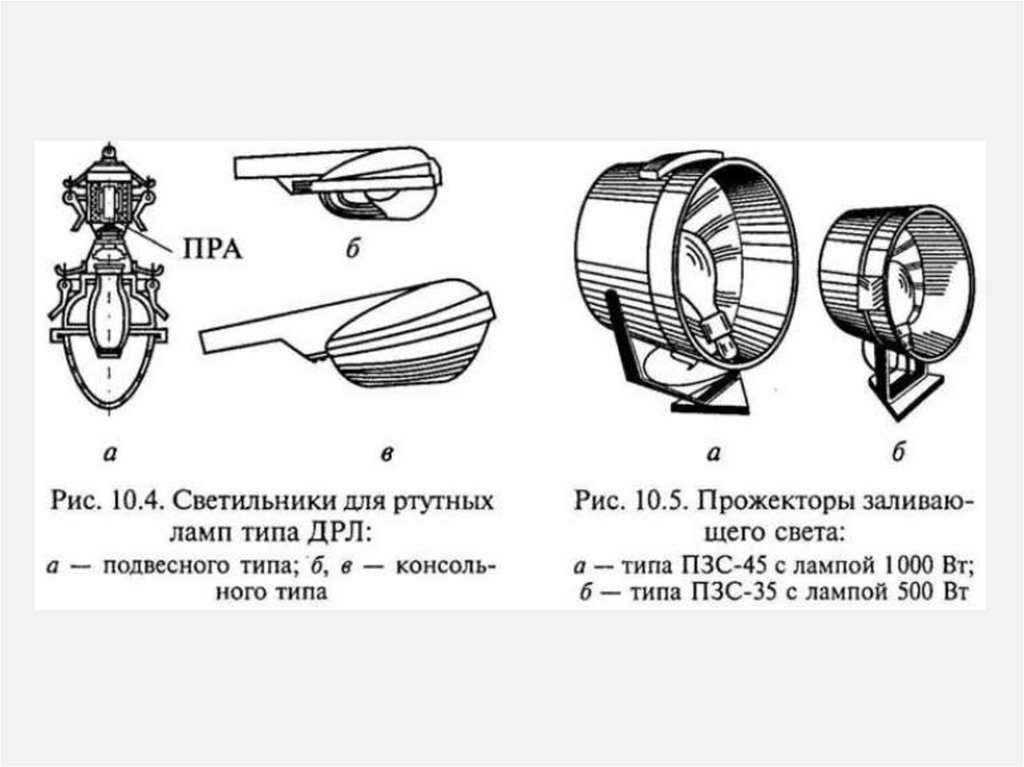 ПРА

б

а

в

Рис. 10.4. Светильники для ртутных ламп типа ДРЛ:

а — подвесного типа; б, в — консольного типа

а

б

Рис. 10.5. Прожекторы заливающего света:

а — типа ПЗС-45 с лампой 1000 Вт;
б — типа ПЗС-35 с лампой 500 Вт