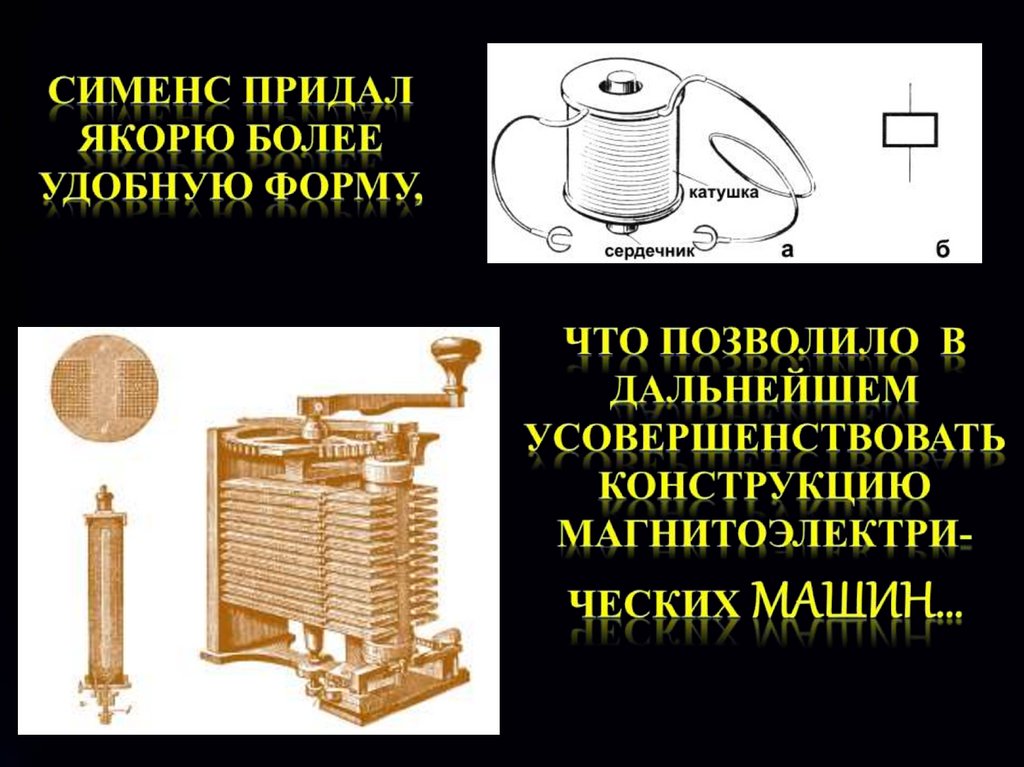 СИМЕНС ПРИДАЛ ЯКОРЮ БОЛЕЕ УДОБНУЮ ФОРМУ,

катушка
сердечник
а
б

ЧТО ПОЗВОЛИЛО В ДАЛЬНЕЙШЕМ УСОВЕРШЕНСТВОВАТЬ КОНСТРУКЦИЮ МАГНИТОЭЛЕКТРИЧЕСКИХ МАШИН…