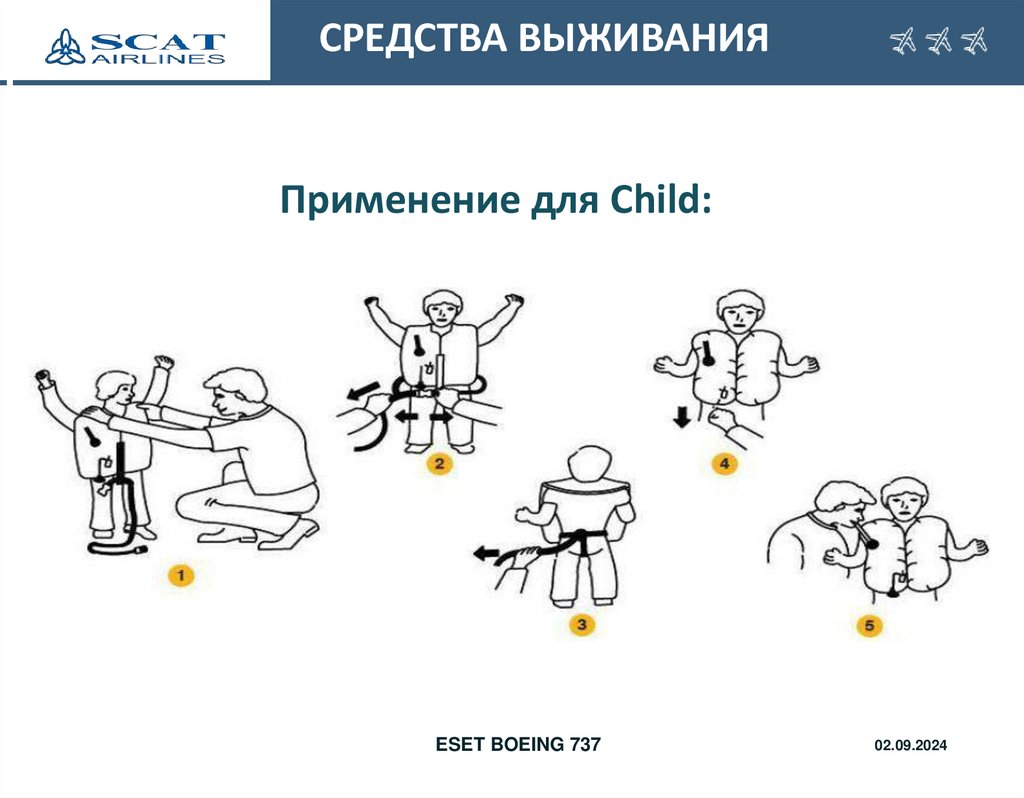 SCAT AIRLINES

СРЕДСТВА ВЫЖИВАНИЯ

Применение для Child:

1

2

3

4

5

ESET BOEING 737

02.09.2024