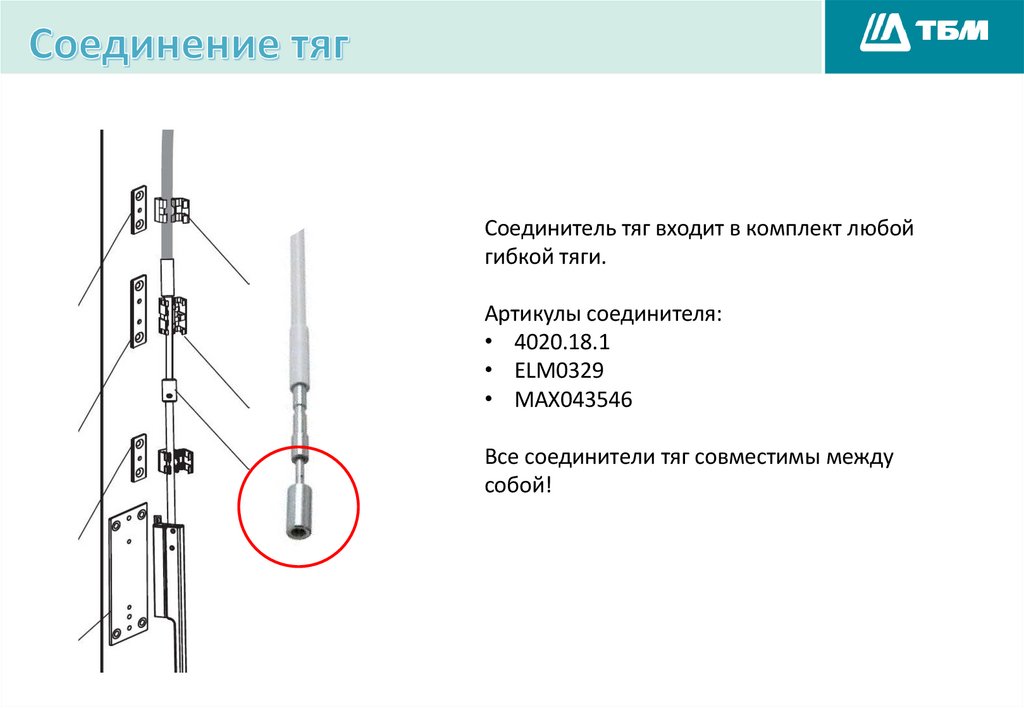 Соединение тяг

ТБМ

Соединитель тяг входит в комплект любой гибкой тяги.

Артикулы соединителя:
• 4020.18.1
• ELM0329
• MAX043546

Все соединители тяг совместимы между собой!