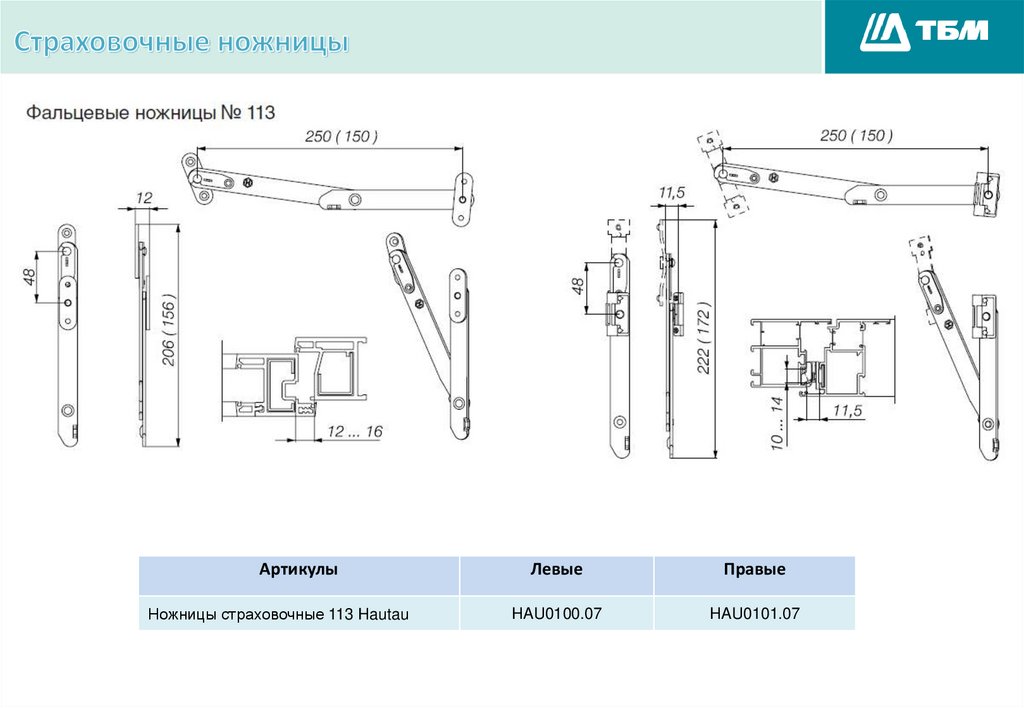 Страховочные ножницы

ТБМ

Фальцевые ножницы № 113

250 ( 150 )

12

48

206 ( 156 )

12 ... 16

250 ( 150 )

11,5

48

222 ( 172 )

10 ... 14

11,5

| Артикулы | Левые | Правые |
|---|---|---|
| Ножницы страховочные 113 Hautau | HAU0100.07 | HAU0101.07 |