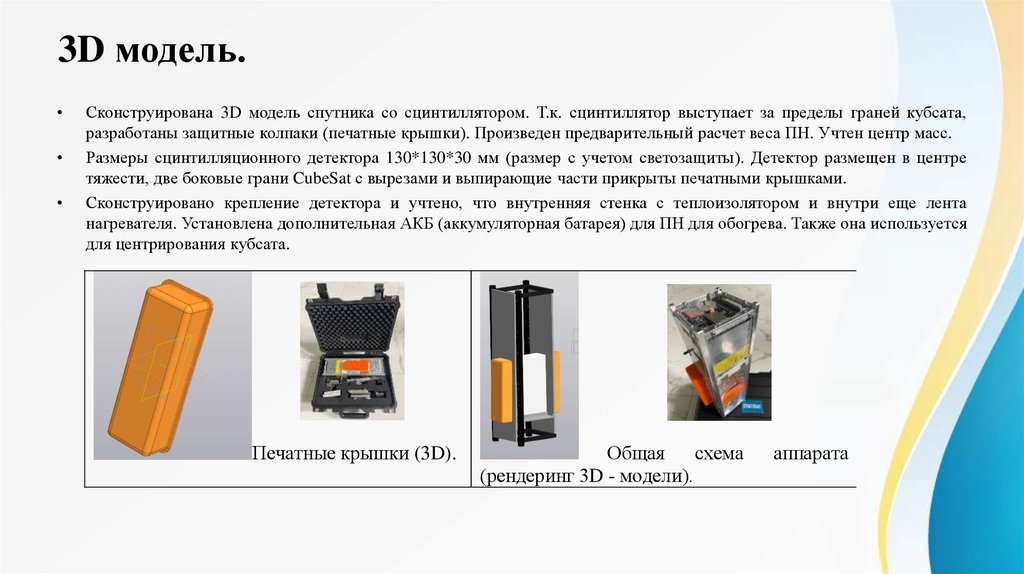 3D модель.

• Сконструирована 3D модель спутника со сцинтиллятором. Т.к. сцинтиллятор выступает за пределы граней кубсата, разработаны защитные колпаки (печатные крышки). Произведен предварительный расчет веса ПН. Учтен центр масс.

• Размеры сцинтилляционного детектора 130*130*30 мм (размер с учетом светозащиты). Детектор размещен в центре тяжести, две боковые грани CubeSat с вырезами и выпирающие части прикрыты печатными крышками.

• Сконструировано крепление детектора и учтено, что внутренняя стенка с теплоизолятором и внутри еще лента нагревателя. Установлена дополнительная АКБ (аккумуляторная батарея) для ПН для обогрева. Также она используется для центрирования кубсата.

| Печатные крышки (3D). | Общая схема аппарата (рендеринг 3D - модели). |
|---|---|