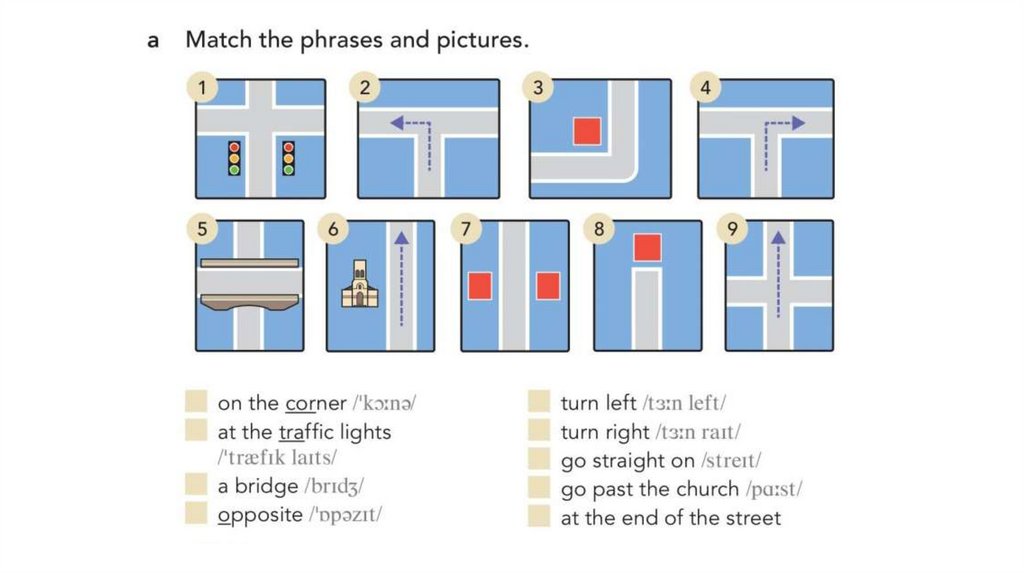 a Match the phrases and pictures.

1 2 3 4

5 6 7 8 9

on the corner /ˈkɔːnə/
at the traffic lights /ˈtræfɪk laɪts/
a bridge /brɪdʒ/
opposite /ˈɒpəzɪt/

turn left /tɜːn left/
turn right /tɜːn raɪt/
go straight on /streɪt/
go past the church /pɑːst/
at the end of the street