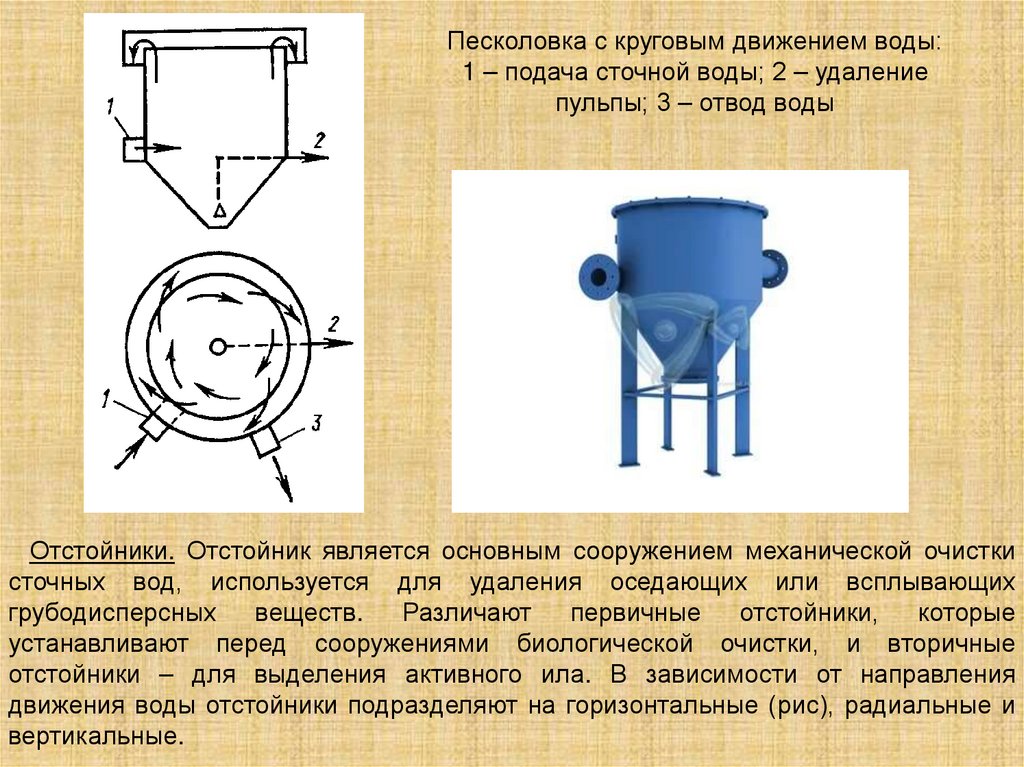 1

2

2

1

3

Песколовка с круговым движением воды: 1 – подача сточной воды; 2 – удаление пульпы; 3 – отвод воды

Отстойники. Отстойник является основным сооружением механической очистки сточных вод, используется для удаления оседающих или всплывающих грубодисперсных веществ. Различают первичные отстойники, которые устанавливают перед сооружениями биологической очистки, и вторичные отстойники – для выделения активного ила. В зависимости от направления движения воды отстойники подразделяют на горизонтальные (рис), радиальные и вертикальные.