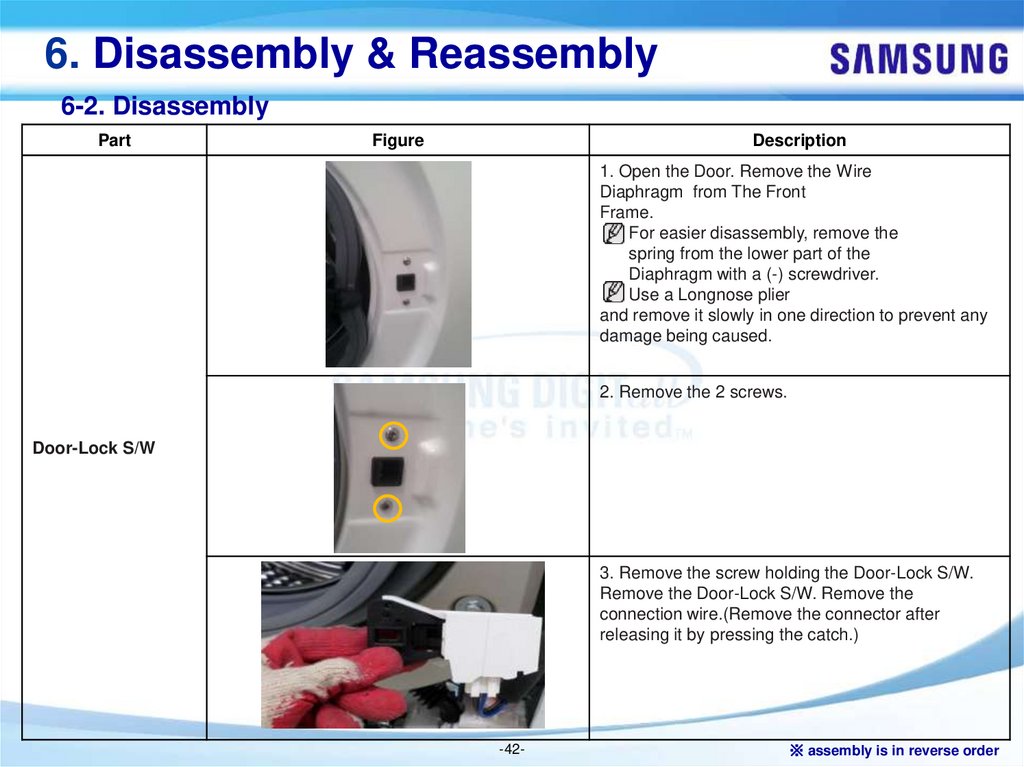 6. Disassembly & Reassembly

SAMSUNG

6-2. Disassembly

| Part | Figure | Description |
|---|---|---|
| Door-Lock S/W | | 1. Open the Door. Remove the Wire Diaphragm from The Front Frame. For easier disassembly, remove the spring from the lower part of the Diaphragm with a (-) screwdriver. Use a Longnose plier and remove it slowly in one direction to prevent any damage being caused. |
| | | 2. Remove the 2 screws. |
| | | 3. Remove the screw holding the Door-Lock S/W. Remove the Door-Lock S/W. Remove the connection wire.(Remove the connector after releasing it by pressing the catch.) |

SAMSUNG DIGITall
everyone's invited™

-42-

※ assembly is in reverse order