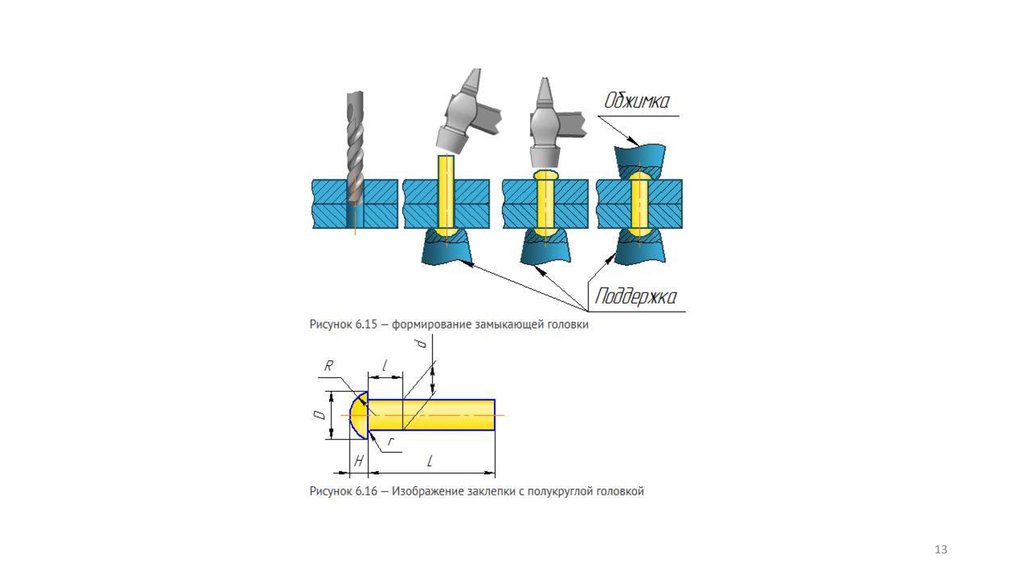 Обжимка

Поддержка

Рисунок 6.15 – формирование замыкающей головки

R
l
d
D
r
H
L

Рисунок 6.16 – Изображение заклепки с полукруглой головкой

13