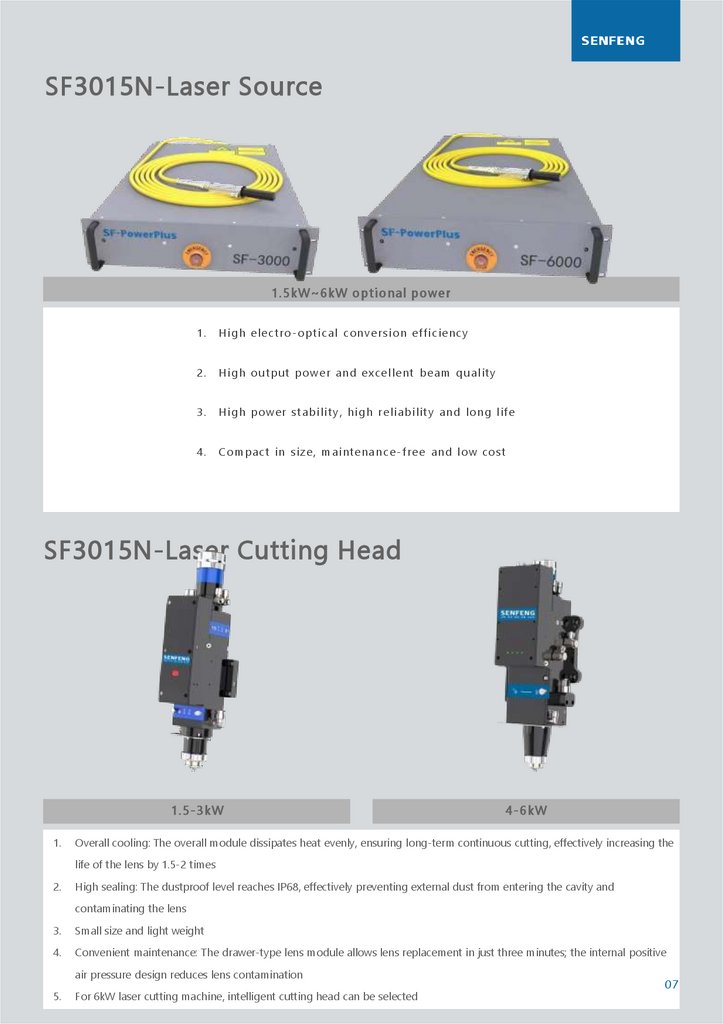 SENFENG

SF3015N-Laser Source

SF-PowerPlus SF-3000

SF-PowerPlus SF-6000

1.5kW~6kW optional power

1. High electro-optical conversion efficiency

2. High output power and excellent beam quality

3. High power stability, high reliability and long life

4. Compact in size, maintenance-free and low cost

SF3015N-Laser Cutting Head

SENFENG

SENFENG

1.5-3kW

4-6kW

1. Overall cooling: The overall module dissipates heat evenly, ensuring long-term continuous cutting, effectively increasing the life of the lens by 1.5-2 times
2. High sealing: The dustproof level reaches IP68, effectively preventing external dust from entering the cavity and contaminating the lens
3. Small size and light weight
4. Convenient maintenance: The drawer-type lens module allows lens replacement in just three minutes; the internal positive air pressure design reduces lens contamination
5. For 6kW laser cutting machine, intelligent cutting head can be selected

07