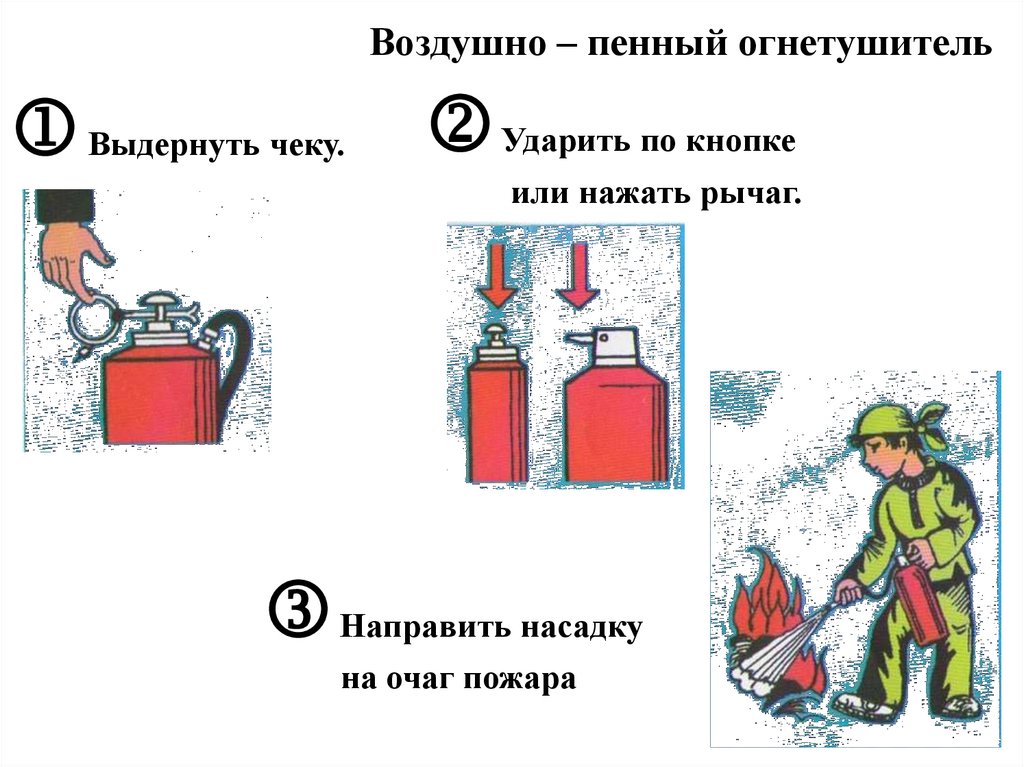 Воздушно – пенный огнетушитель

① Выдернуть чеку.

② Ударить по кнопке или нажать рычаг.

③ Направить насадку на очаг пожара