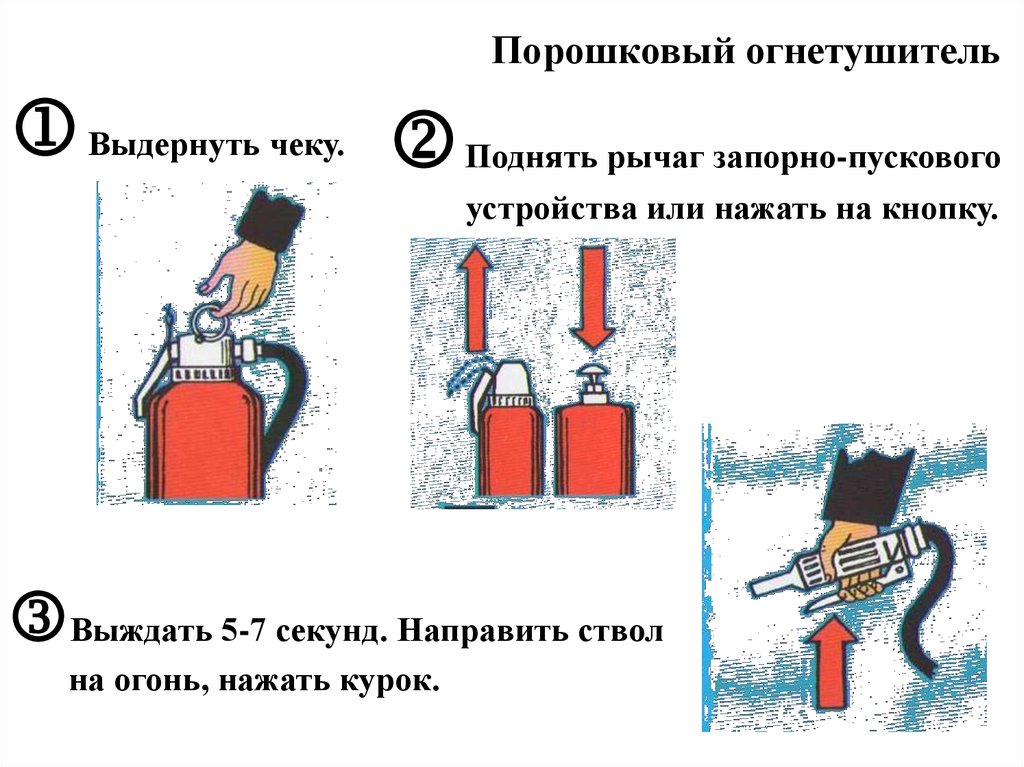 Порошковый огнетушитель

① Выдернуть чеку.

② Поднять рычаг запорно-пускового устройства или нажать на кнопку.

③ Выждать 5-7 секунд. Направить ствол на огонь, нажать курок.