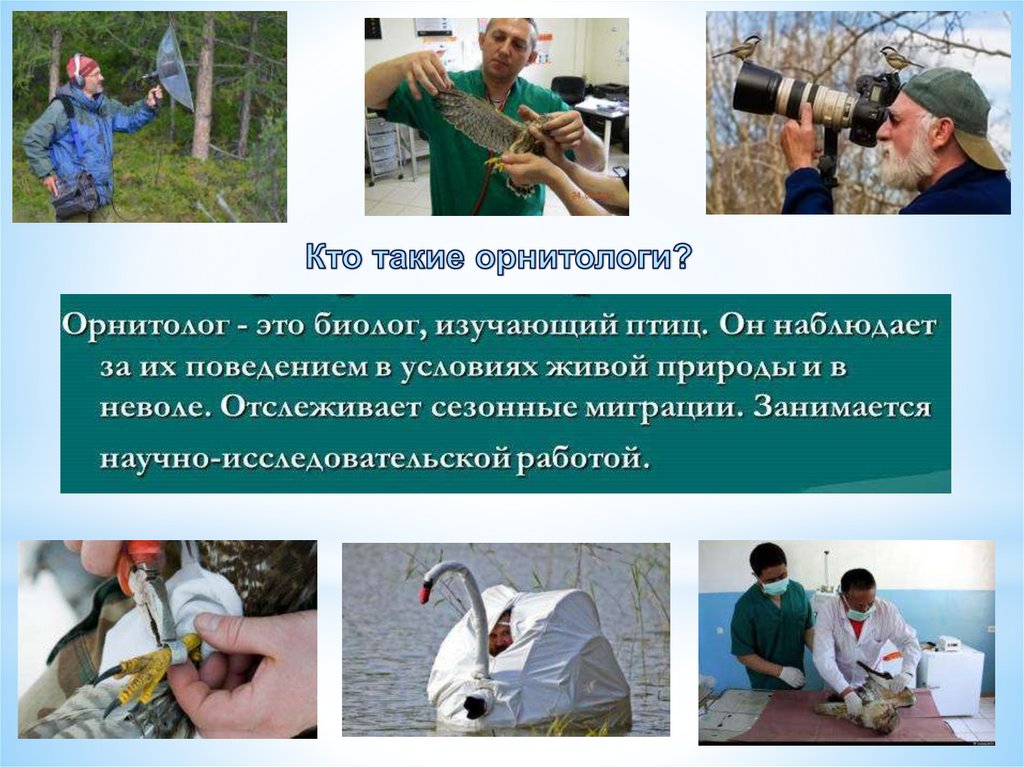 Кто такие орнитологи?

Орнитолог - это биолог, изучающий птиц. Он наблюдает за их поведением в условиях живой природы и в неволе. Отслеживает сезонные миграции. Занимается научно-исследовательской работой.