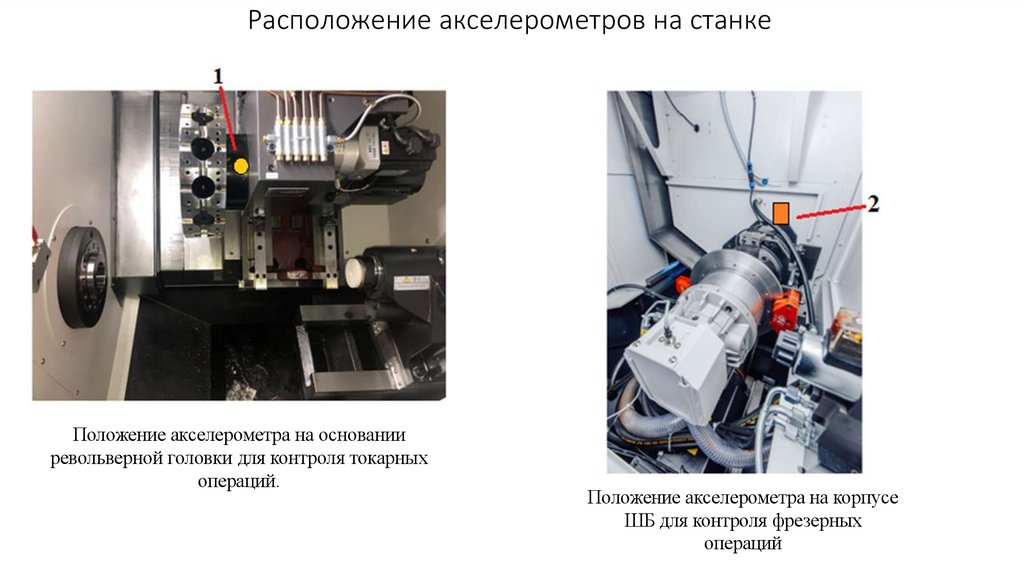 Расположение акселерометров на станке

1

Положение акселерометра на основании револьверной головки для контроля токарных операций.

2

Положение акселерометра на корпусе ШБ для контроля фрезерных операций