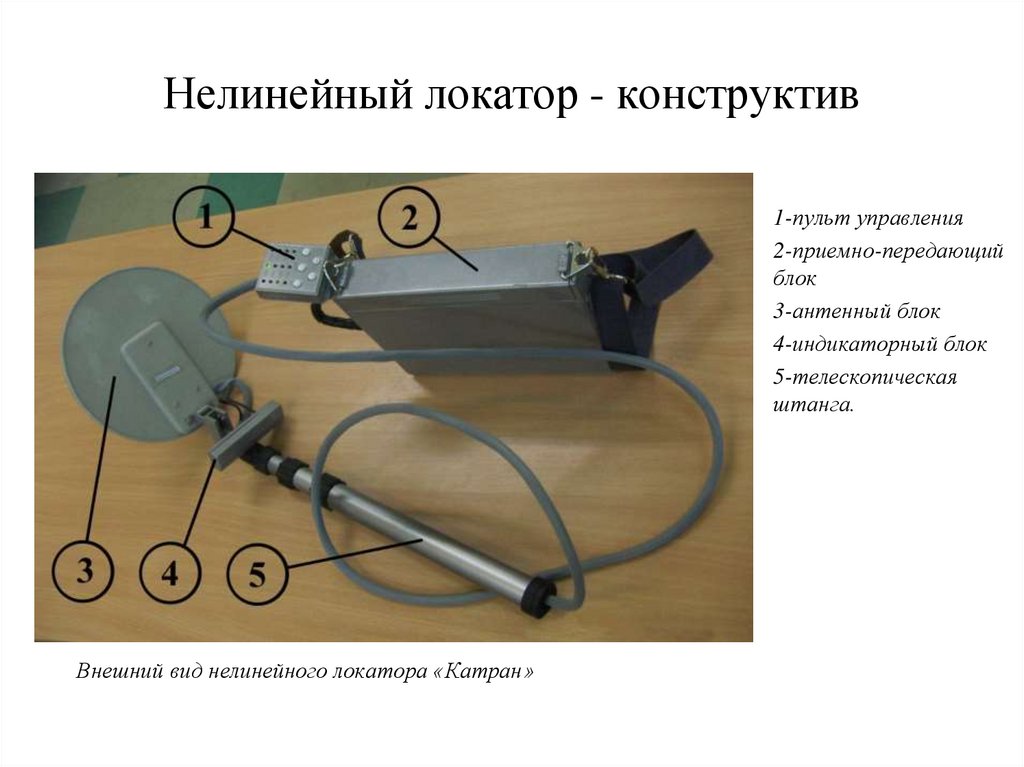 Нелинейный локатор - конструктив

1

2

3

4

5

1-пульт управления

2-приемно-передающий блок

3-антенный блок

4-индикаторный блок

5-телескопическая штанга.

Внешний вид нелинейного локатора «Катран»