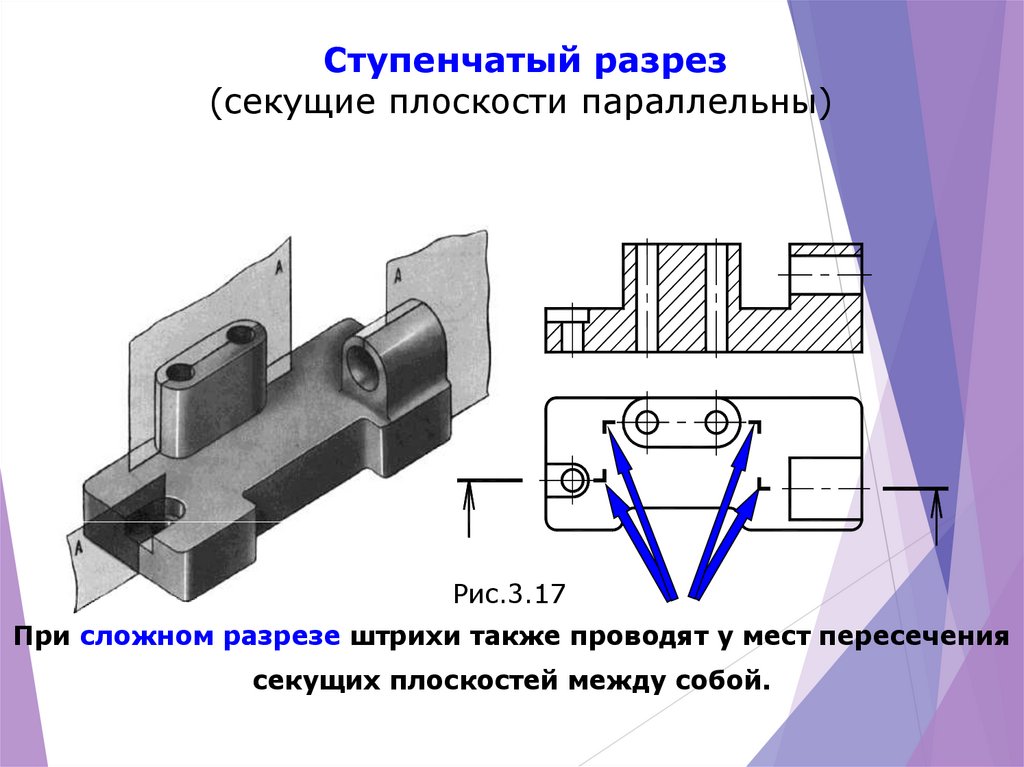 Ступенчатый разрез
(секущие плоскости параллельны)

А

А

А

Рис.3.17

При сложном разрезе штрихи также проводят у мест пересечения секущих плоскостей между собой.