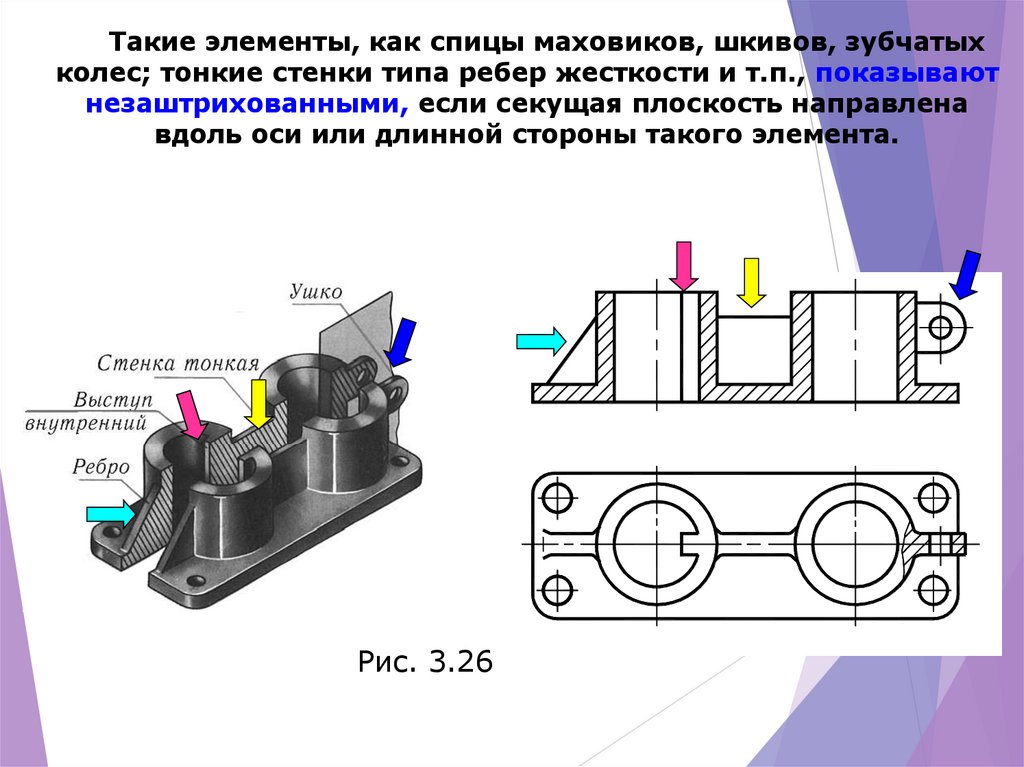 Такие элементы, как спицы маховиков, шкивов, зубчатых колес; тонкие стенки типа ребер жесткости и т.п., показывают незаштрихованными, если секущая плоскость направлена вдоль оси или длинной стороны такого элемента.

Ушко
Стенка тонкая
Выступ внутренний
Ребро

Рис. 3.26