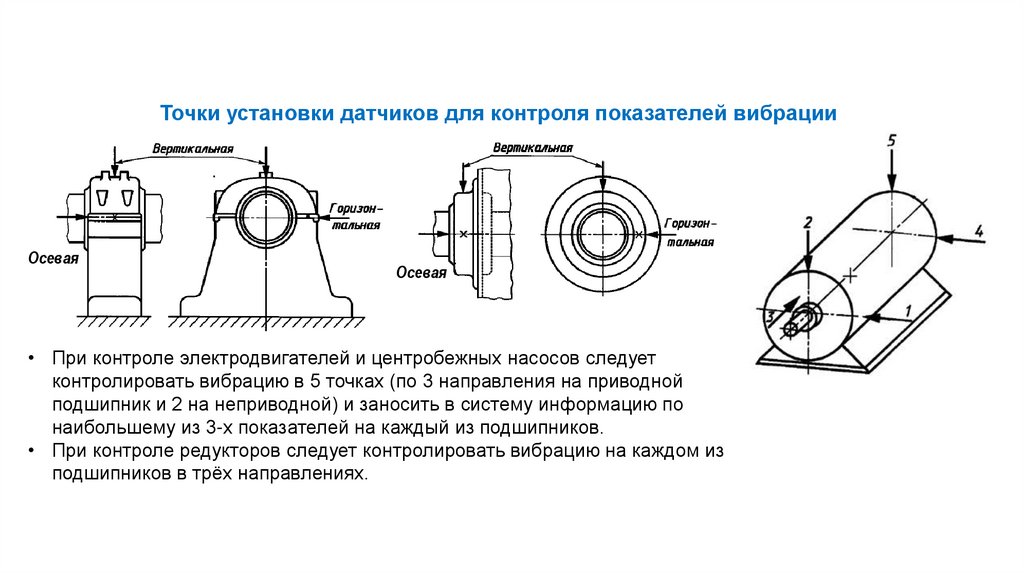 Точки установки датчиков для контроля показателей вибрации

Вертикальная

Горизонтальная

Осевая

Вертикальная

Горизонтальная

Осевая

5

2

4

3

1

• При контроле электродвигателей и центробежных насосов следует контролировать вибрацию в 5 точках (по 3 направления на приводной подшипник и 2 на неприводной) и заносить в систему информацию по наибольшему из 3-х показателей на каждый из подшипников.
• При контроле редукторов следует контролировать вибрацию на каждом из подшипников в трёх направлениях.