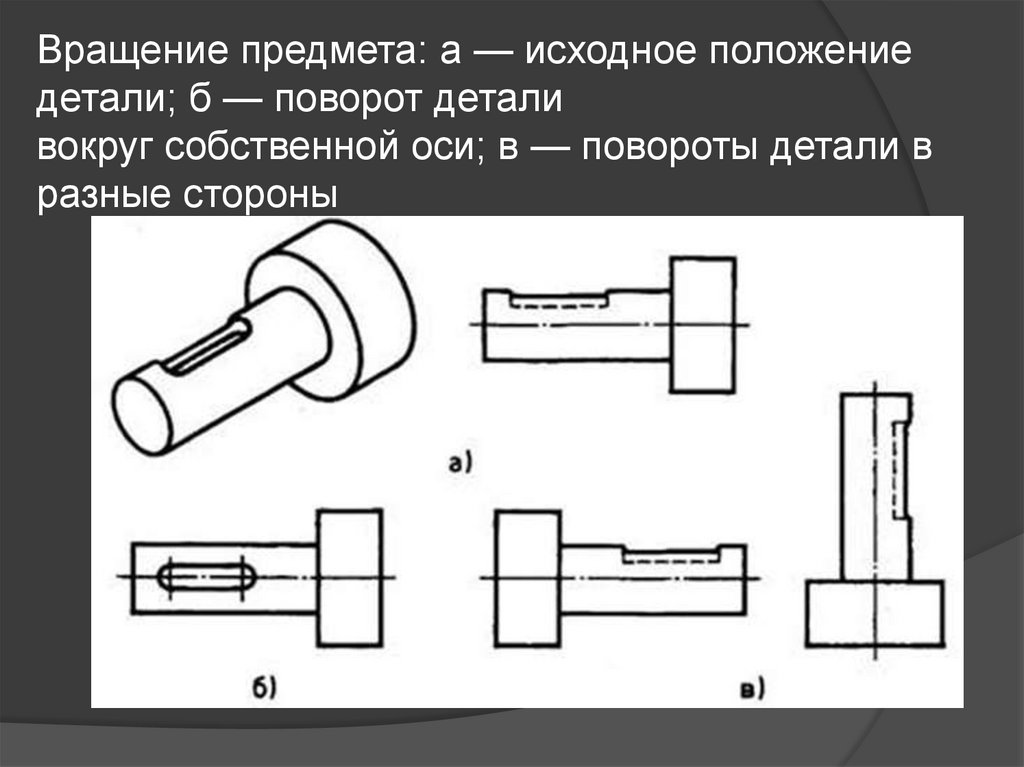 Вращение предмета: а — исходное положение детали; б — поворот детали
вокруг собственной оси; в — повороты детали в разные стороны

а)

б)

в)