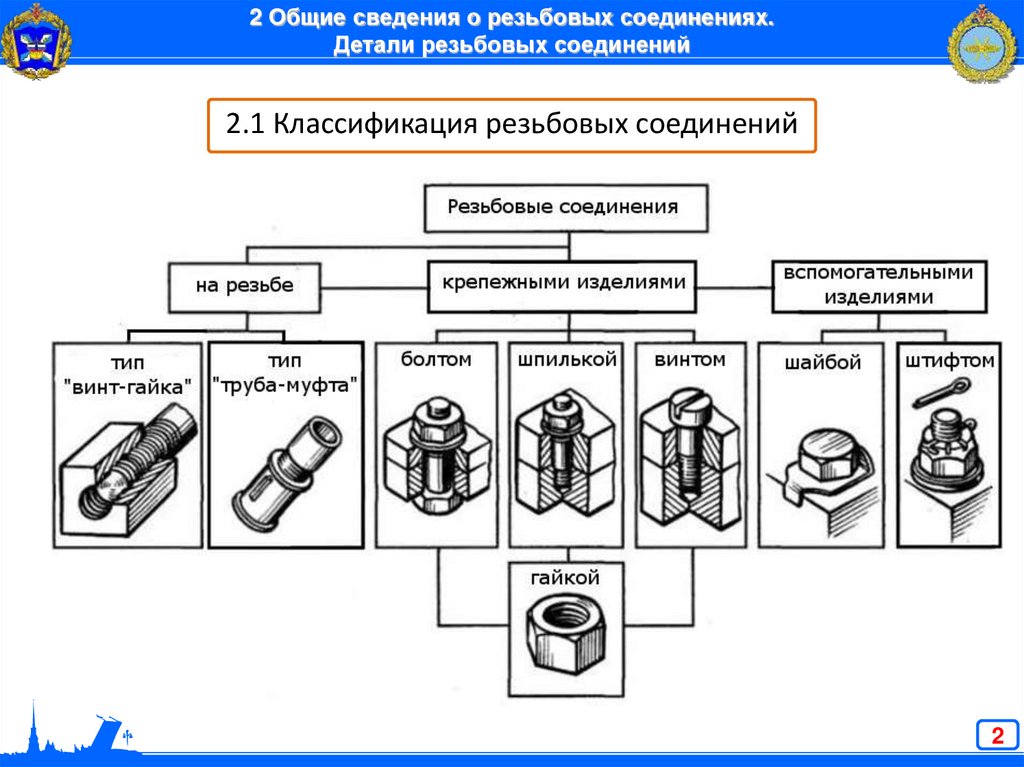 2 Общие сведения о резьбовых соединениях.
Детали резьбовых соединений

2.1 Классификация резьбовых соединений

Резьбовые соединения

на резьбе

крепежными изделиями

вспомогательными изделиями

тип "винт-гайка"

тип "труба-муфта"

болтом

шпилькой

винтом

шайбой

штифтом

гайкой

2