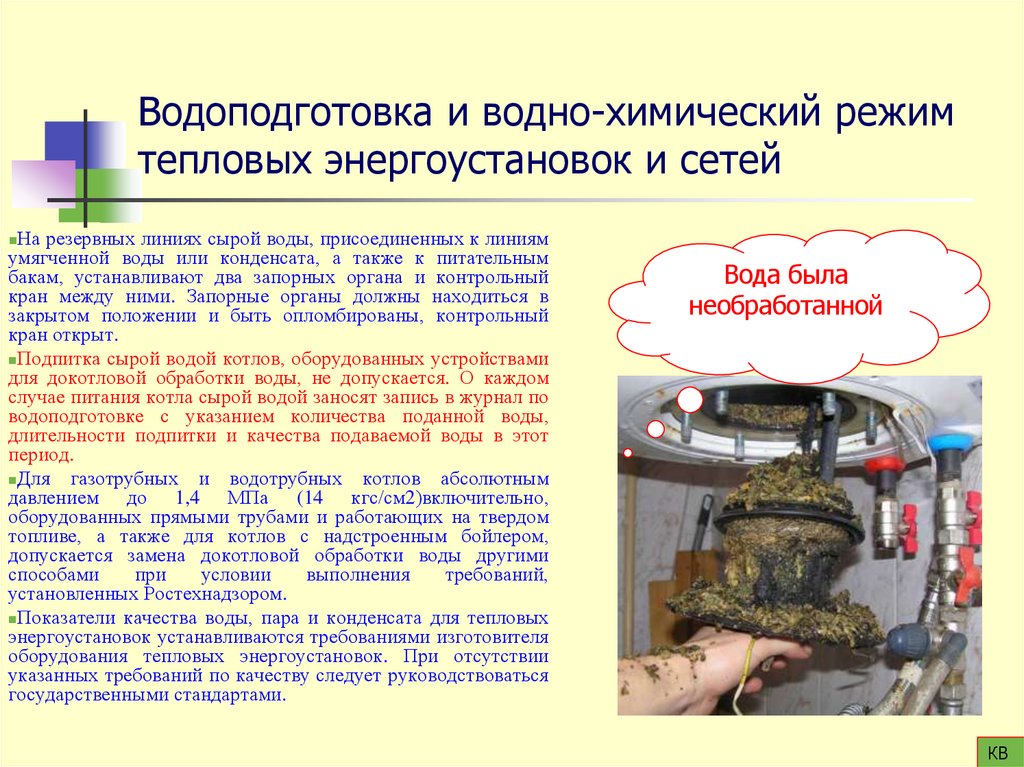 Водоподготовка и водно-химический режим тепловых энергоустановок и сетей

На резервных линиях сырой воды, присоединенных к линиям умягченной воды или конденсата, а также к питательным бакам, устанавливают два запорных органа и контрольный кран между ними. Запорные органы должны находиться в закрытом положении и быть опломбированы, контрольный кран открыт.

Подпитка сырой водой котлов, оборудованных устройствами для докотловой обработки воды, не допускается. О каждом случае питания котла сырой водой заносят запись в журнал по водоподготовке с указанием количества поданной воды, длительности подпитки и качества подаваемой воды в этот период.

Для газотрубных и водотрубных котлов абсолютным давлением до 1,4 МПа (14 кгс/см2)включительно, оборудованных прямыми трубами и работающих на твердом топливе, а также для котлов с надстроенным бойлером, допускается замена докотловой обработки воды другими способами при условии выполнения требований, установленных Ростехнадзором.

Показатели качества воды, пара и конденсата для тепловых энергоустановок устанавливаются требованиями изготовителя оборудования тепловых энергоустановок. При отсутствии указанных требований по качеству следует руководствоваться государственными стандартами.

Вода была необработанной

КВ