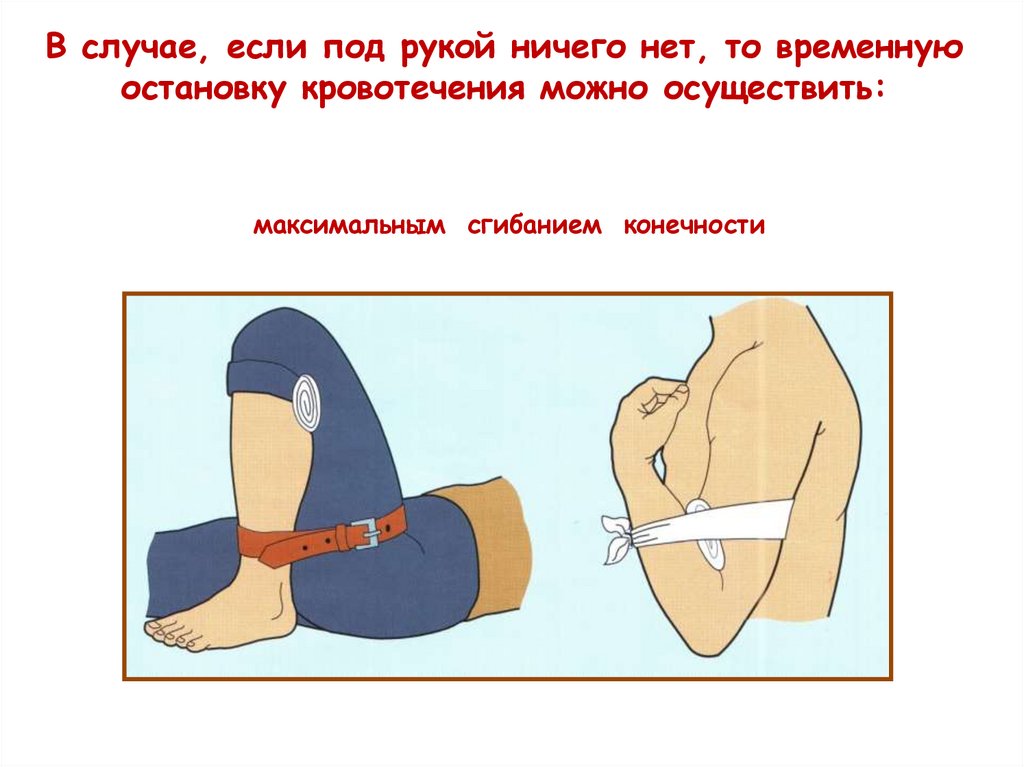 В случае, если под рукой ничего нет, то временную остановку кровотечения можно осуществить:

максимальным сгибанием конечности