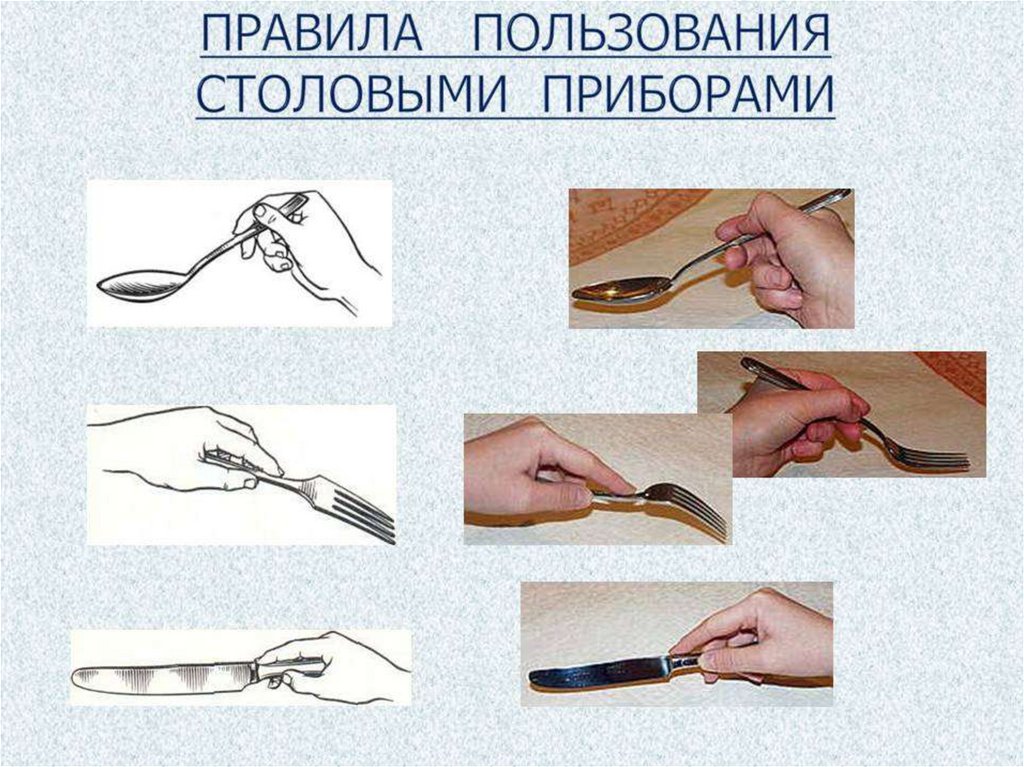 ПРАВИЛА ПОЛЬЗОВАНИЯ СТОЛОВЫМИ ПРИБОРАМИ