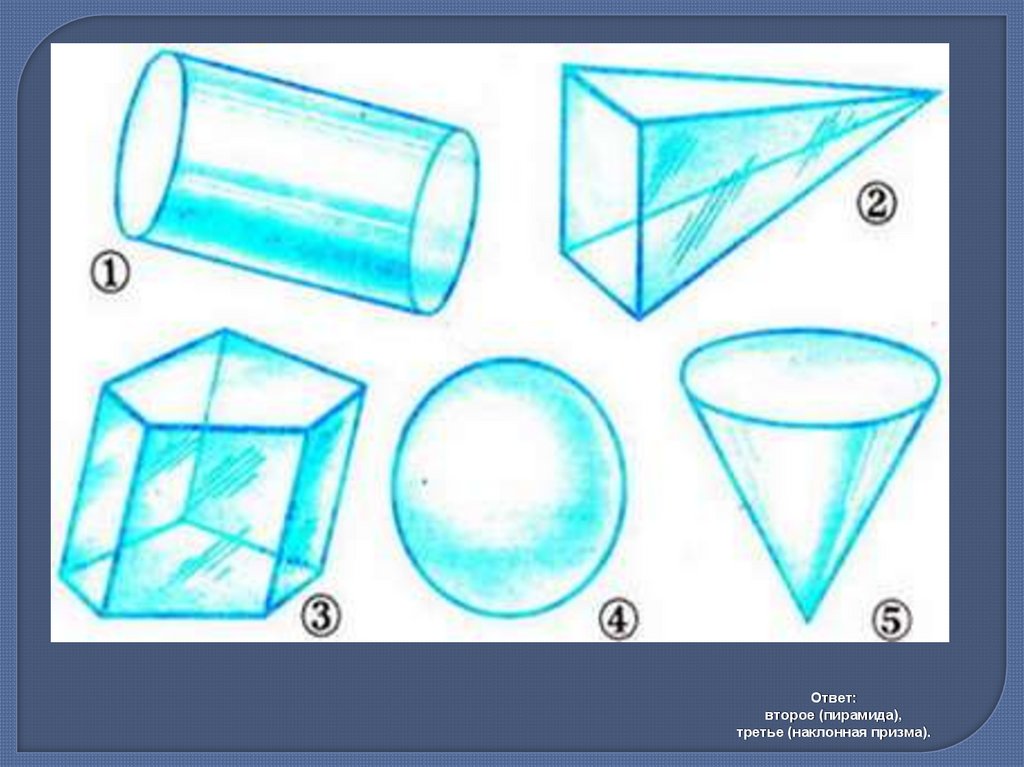 ①

②

③

④

⑤

Ответ:
второе (пирамида),
третье (наклонная призма).