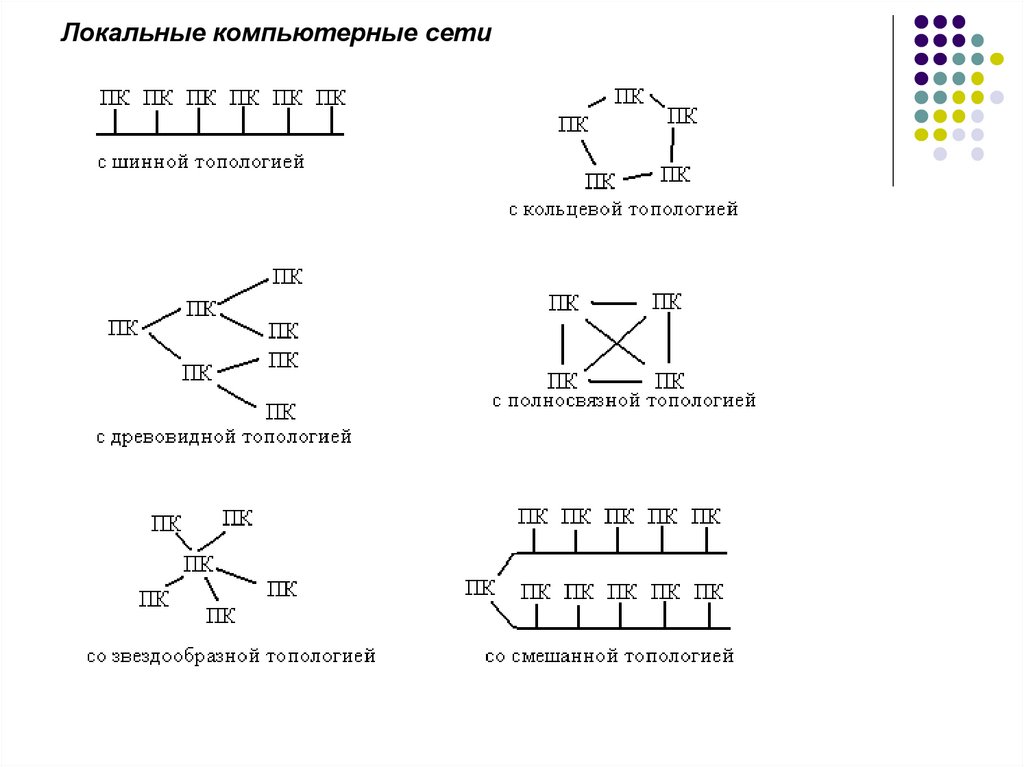 Локальные компьютерные сети

ПК ПК ПК ПК ПК ПК

с шинной топологией

ПК ПК ПК ПК ПК

с кольцевой топологией

ПК ПК ПК ПК ПК ПК ПК

с древовидной топологией

ПК ПК ПК ПК

с полносвязной топологией

ПК ПК ПК ПК ПК ПК

со звездообразной топологией

ПК ПК ПК ПК ПК ПК ПК ПК ПК ПК ПК

со смешанной топологией