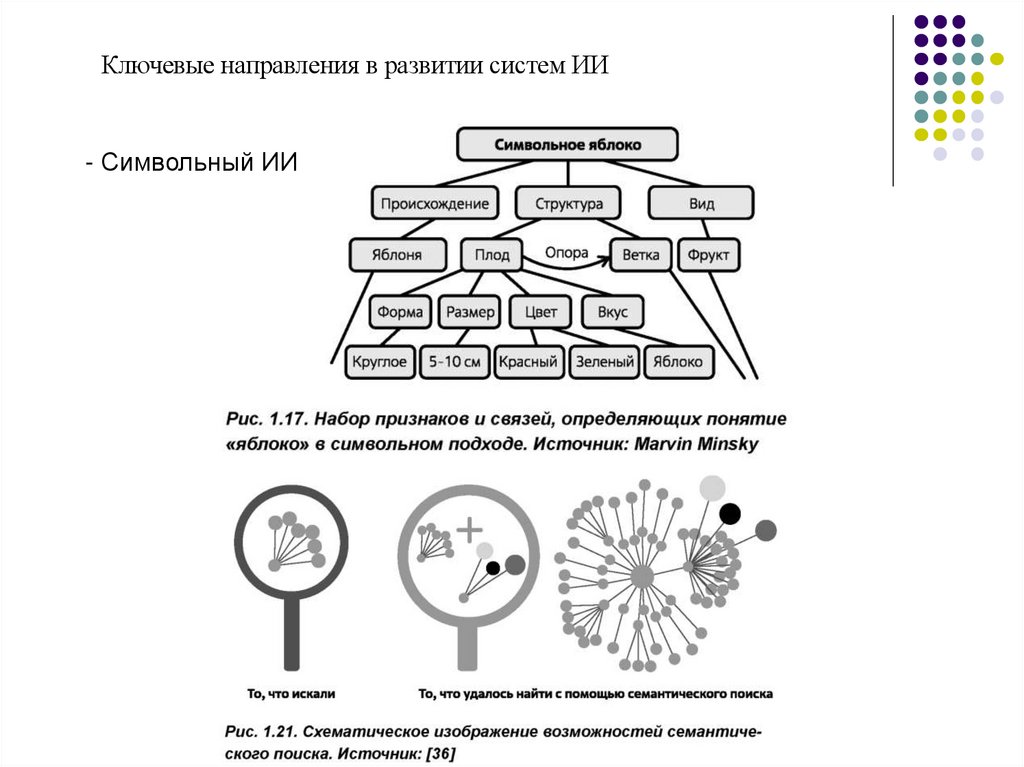 Ключевые направления в развитии систем ИИ

- Символьный ИИ

Символьное яблоко

Происхождение

Структура

Вид

Яблоня

Плод

Опора

Ветка

Фрукт

Форма

Размер

Цвет

Вкус

Круглое

5-10 см

Красный

Зеленый

Яблоко

Рис. 1.17. Набор признаков и связей, определяющих понятие «яблоко» в символьном подходе. Источник: Marvin Minsky

То, что искали

То, что удалось найти с помощью семантического поиска

Рис. 1.21. Схематическое изображение возможностей семантического поиска. Источник: [36]