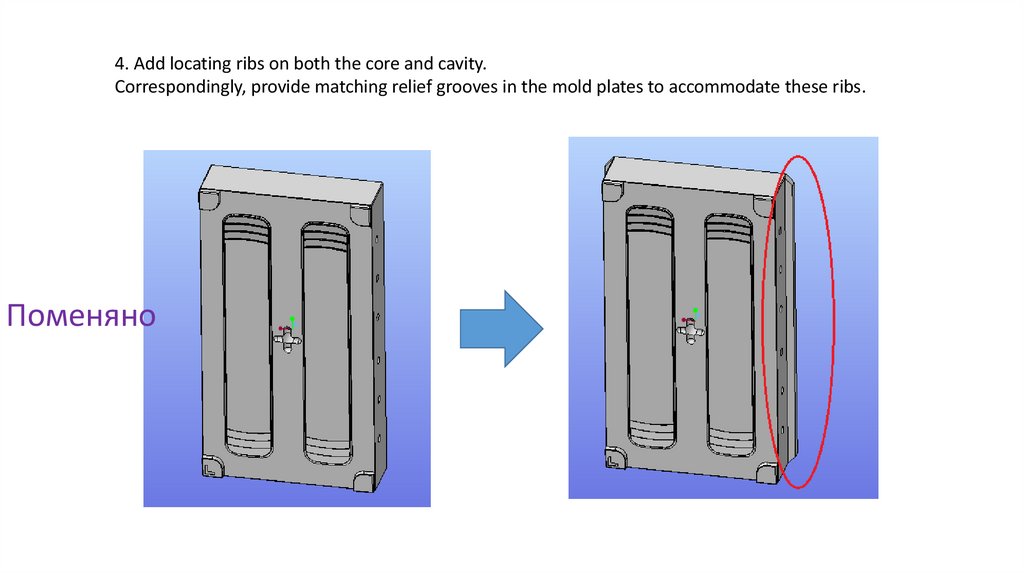 4. Add locating ribs on both the core and cavity.
Correspondingly, provide matching relief grooves in the mold plates to accommodate these ribs.

Поменяно