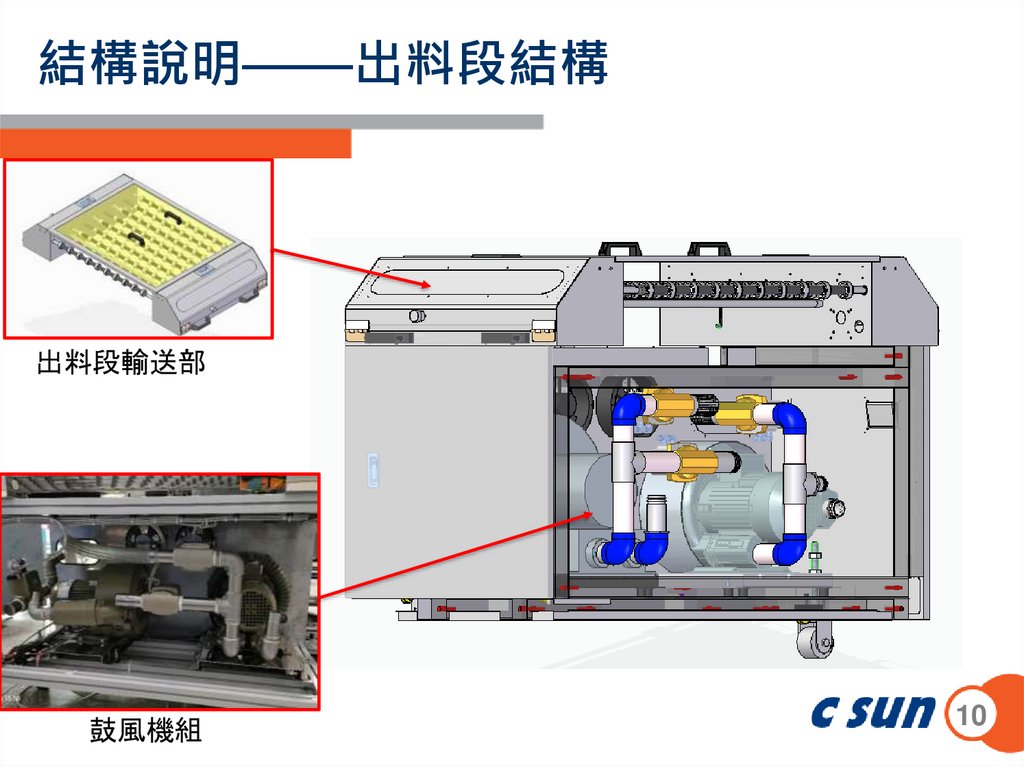 結構說明——出料段結構

出料段輸送部

鼓風機組

C SUN

10