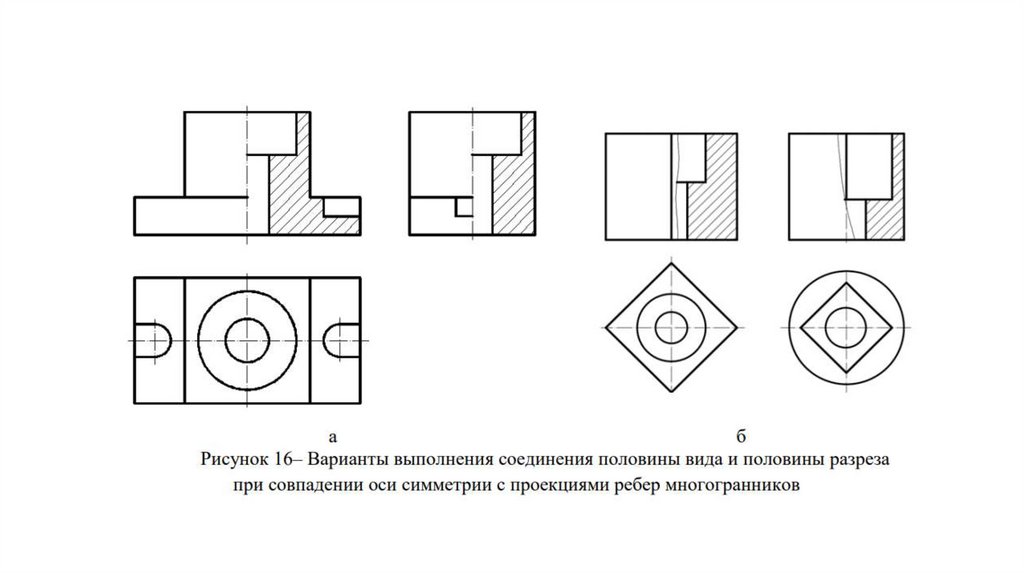 а

б

Рисунок 16– Варианты выполнения соединения половины вида и половины разреза при совпадении оси симметрии с проекциями ребер многогранников